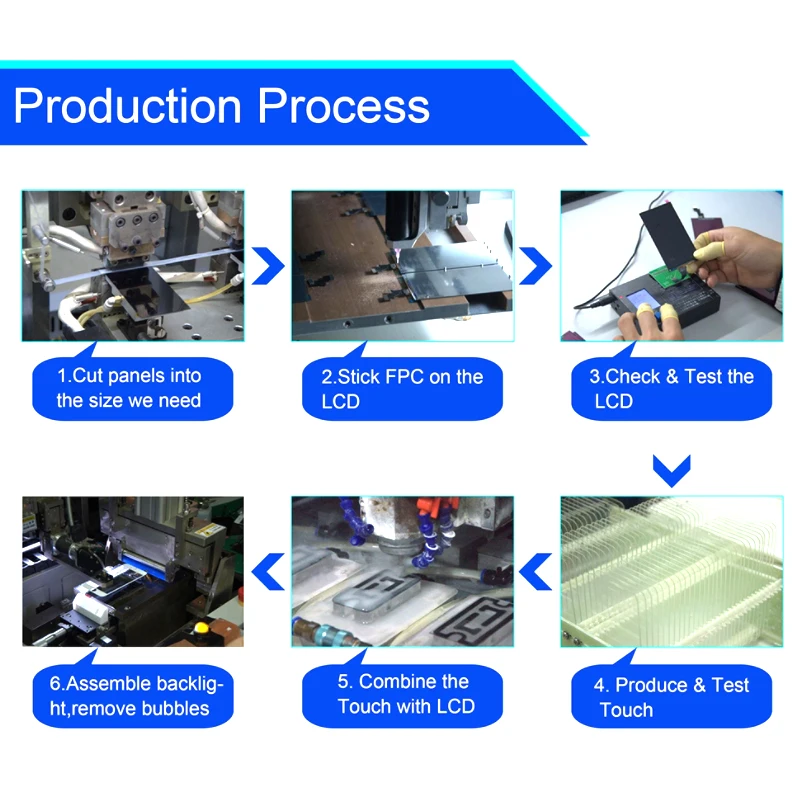 Production Process

1.Cut panels into the size we need

2.Stick FPC on the LCD

3.Check & Test the LCD

4. Produce & Test Touch

5. Combine the Touch with LCD

6.Assemble backlight,remove bubbles