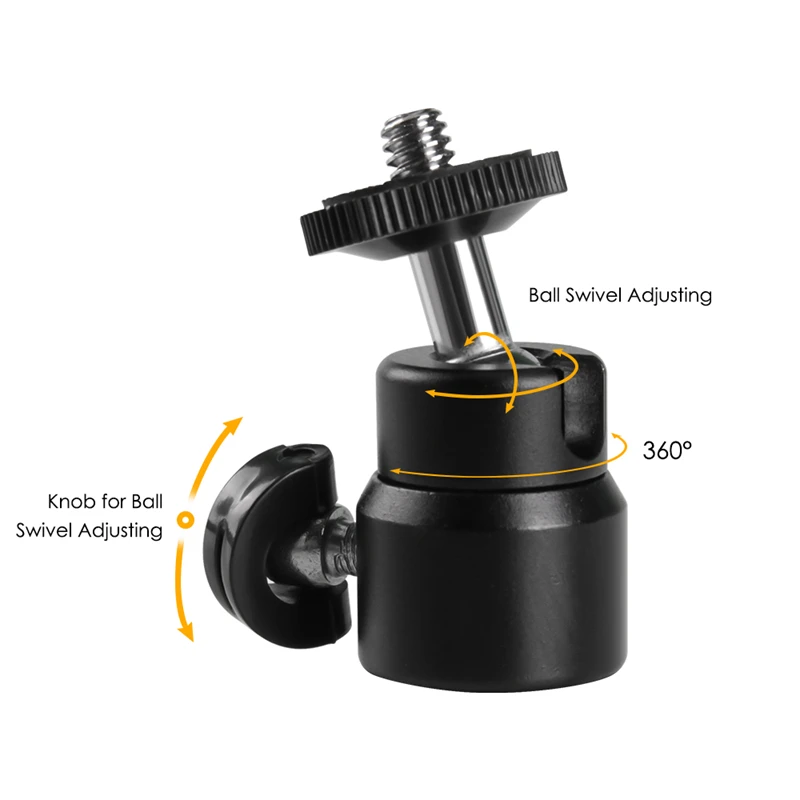 Ball Swivel Adjusting

360°

Knob for Ball Swivel Adjusting