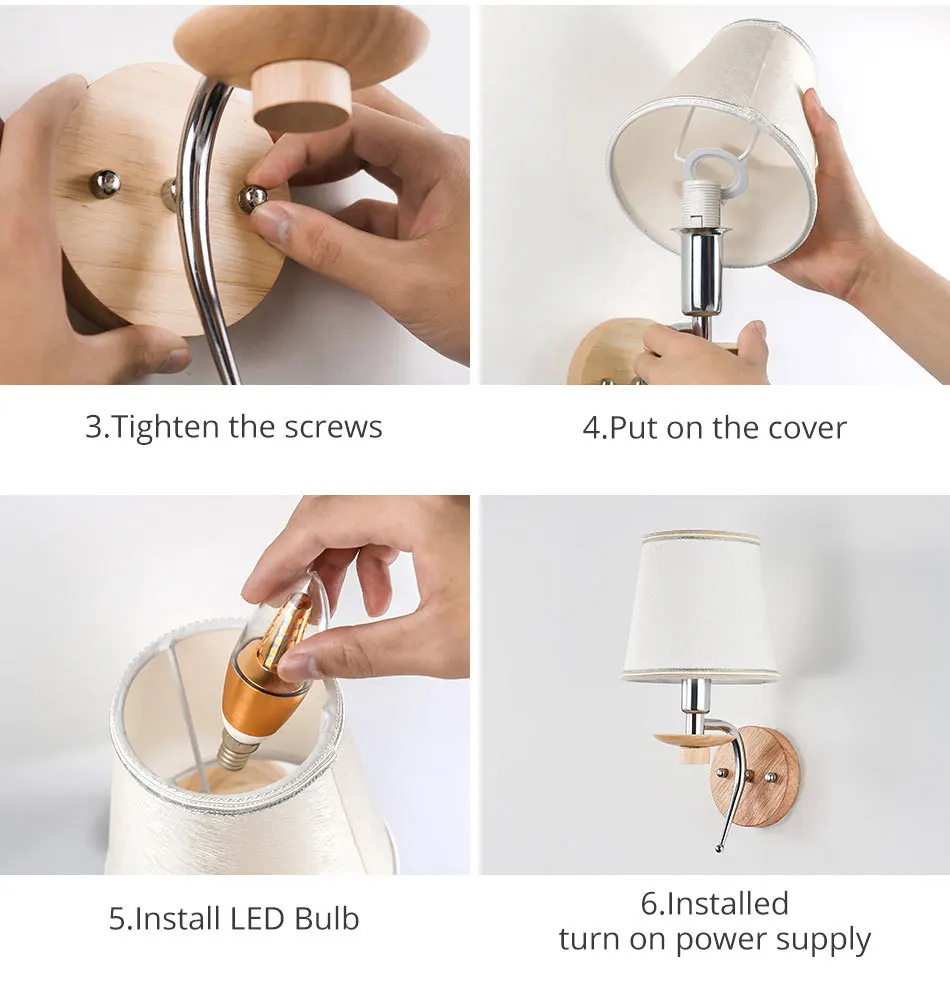 3.Tighten the screws

4.Put on the cover

5.Install LED Bulb

6.Installed
turn on power supply