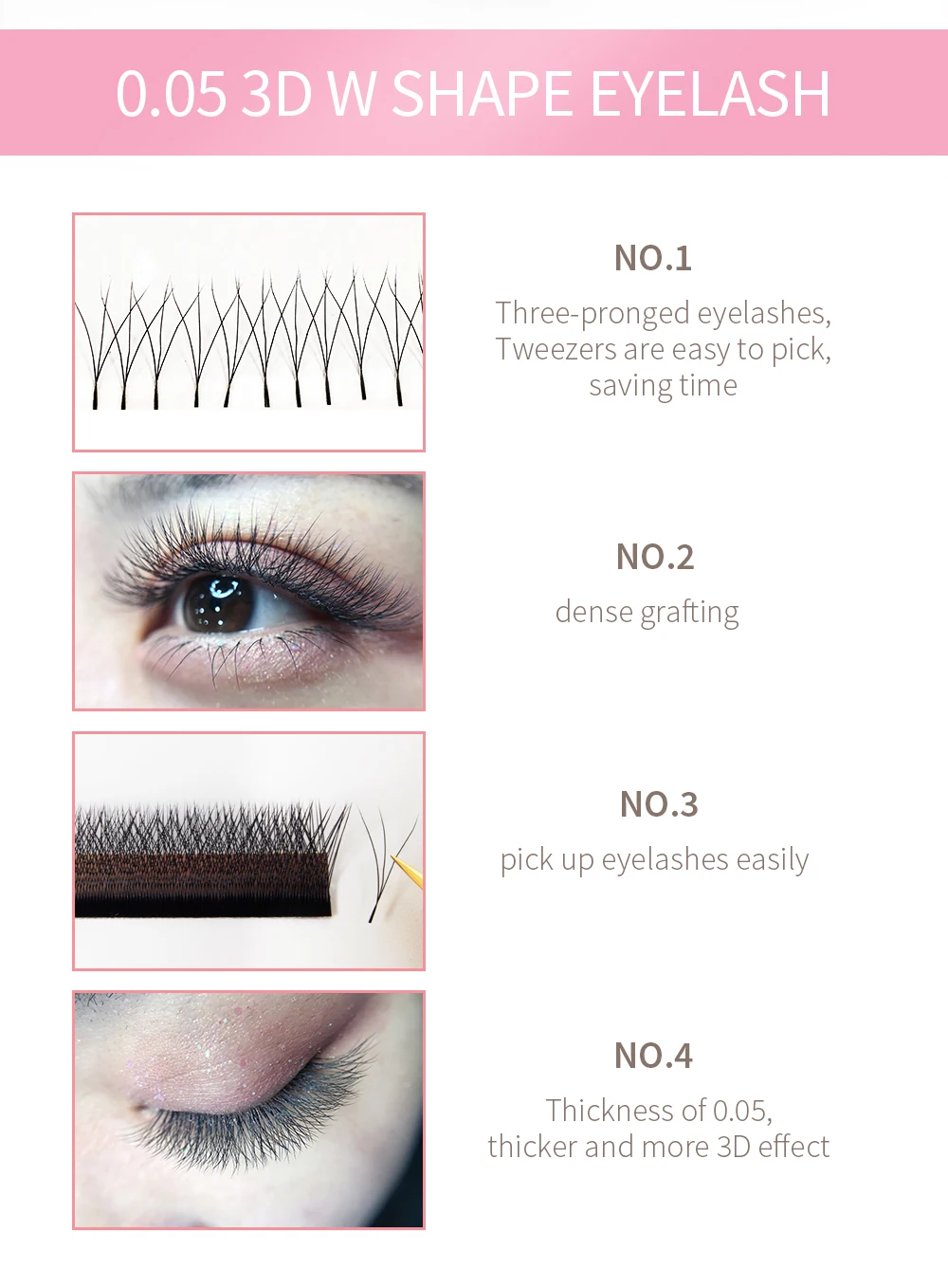 0.05 3D W SHAPE EYELASH

NO.1

Three-pronged eyelashes, Tweezers are easy to pick, saving time

NO.2

dense grafting

NO.3

pick up eyelashes easily

NO.4

Thickness of 0.05, thicker and more 3D effect