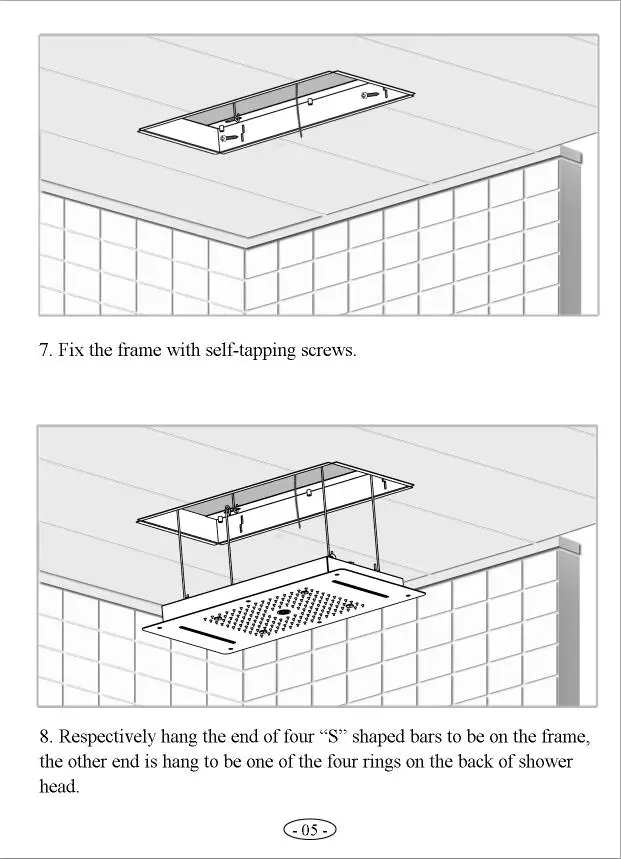 7. Fix the frame with self-tapping screws.

8. Respectively hang the end of four “S” shaped bars to be on the frame, the other end is hang to be one of the four rings on the back of shower head.

- 05 -