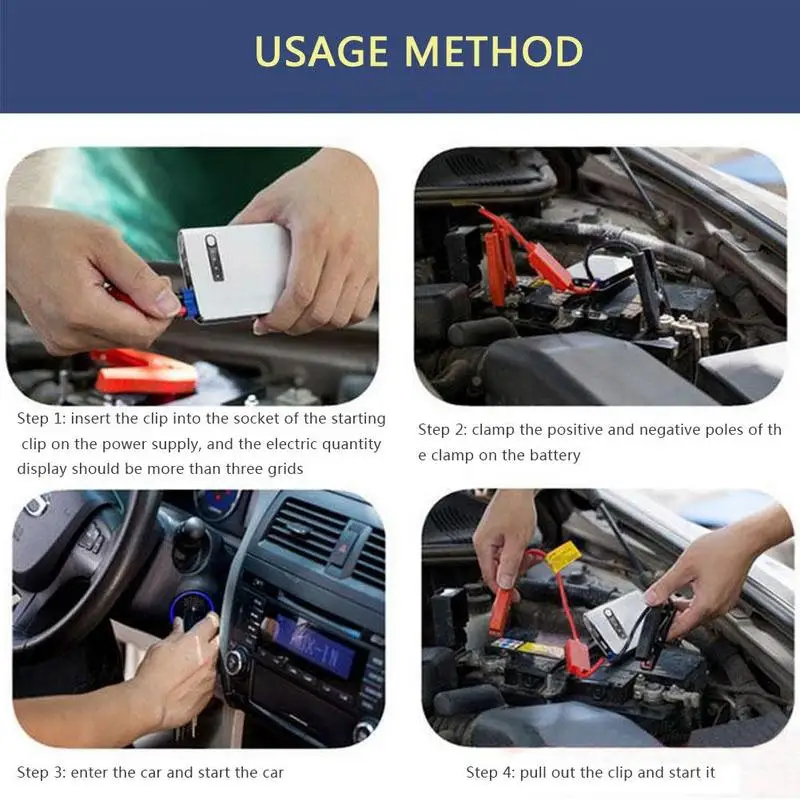 USAGE METHOD

Step 1: insert the clip into the socket of the starting clip on the power supply, and the electric quantity display should be more than three grids

Step 2: clamp the positive and negative poles of th e clamp on the battery

Step 3: enter the car and start the car

Step 4: pull out the clip and start it