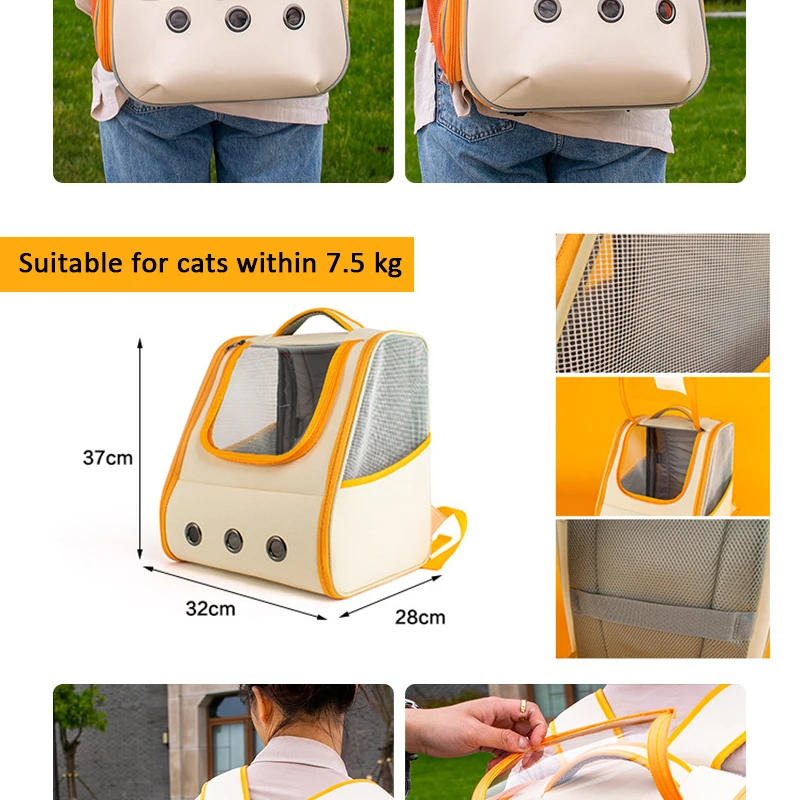 Suitable for cats within 7.5 kg

37cm

32cm

28cm