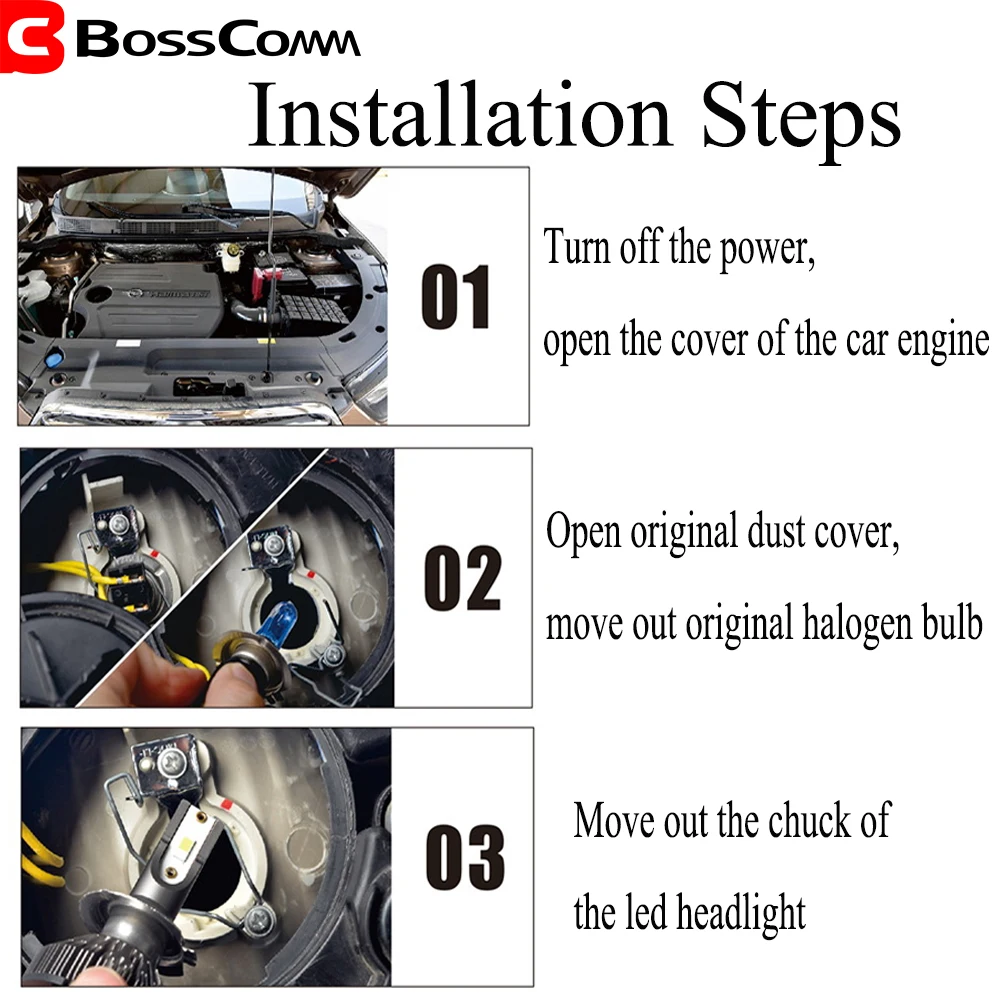 BossComm

Installation Steps

01

Turn off the power,

open the cover of the car engine

02

Open original dust cover,

move out original halogen bulb

03

Move out the chuck of

the led headlight