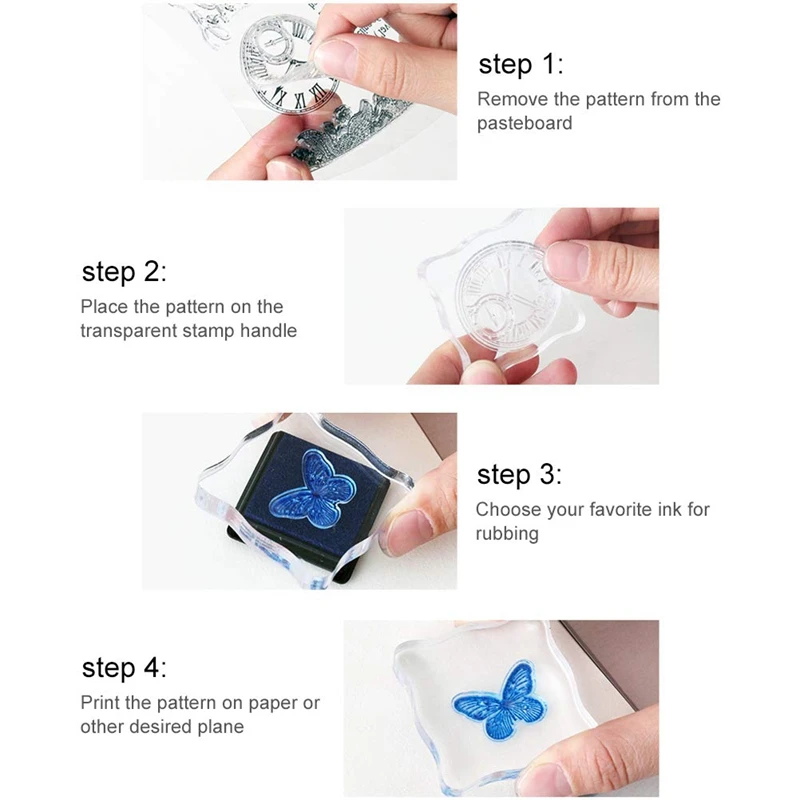 step 1:

Remove the pattern from the pasteboard

step 2:

Place the pattern on the transparent stamp handle

step 3:

Choose your favorite ink for rubbing

step 4:

Print the pattern on paper or other desired plane