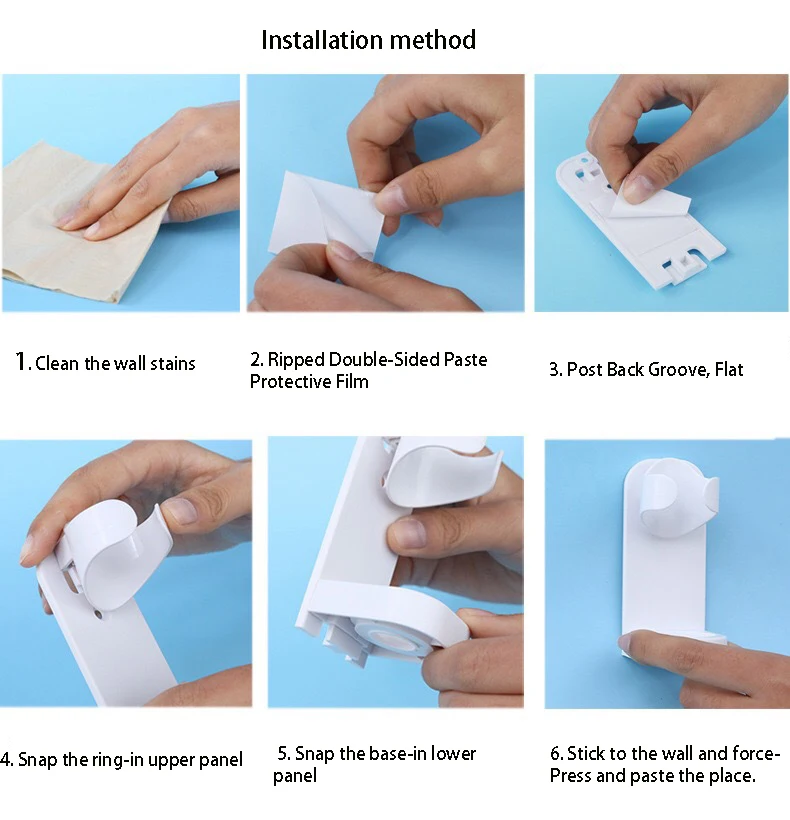 Installation method

1. Clean the wall stains

2. Ripped Double-Sided Paste Protective Film

3. Post Back Groove, Flat

4. Snap the ring-in upper panel

5. Snap the base-in lower panel

6. Stick to the wall and force-Press and paste the place.