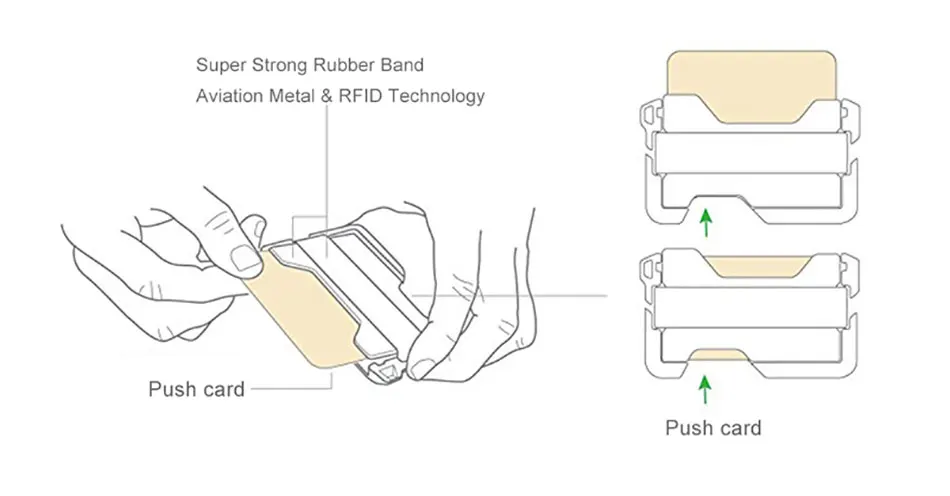 Super Strong Rubber Band
Aviation Metal & RFID Technology

Push card

Push card