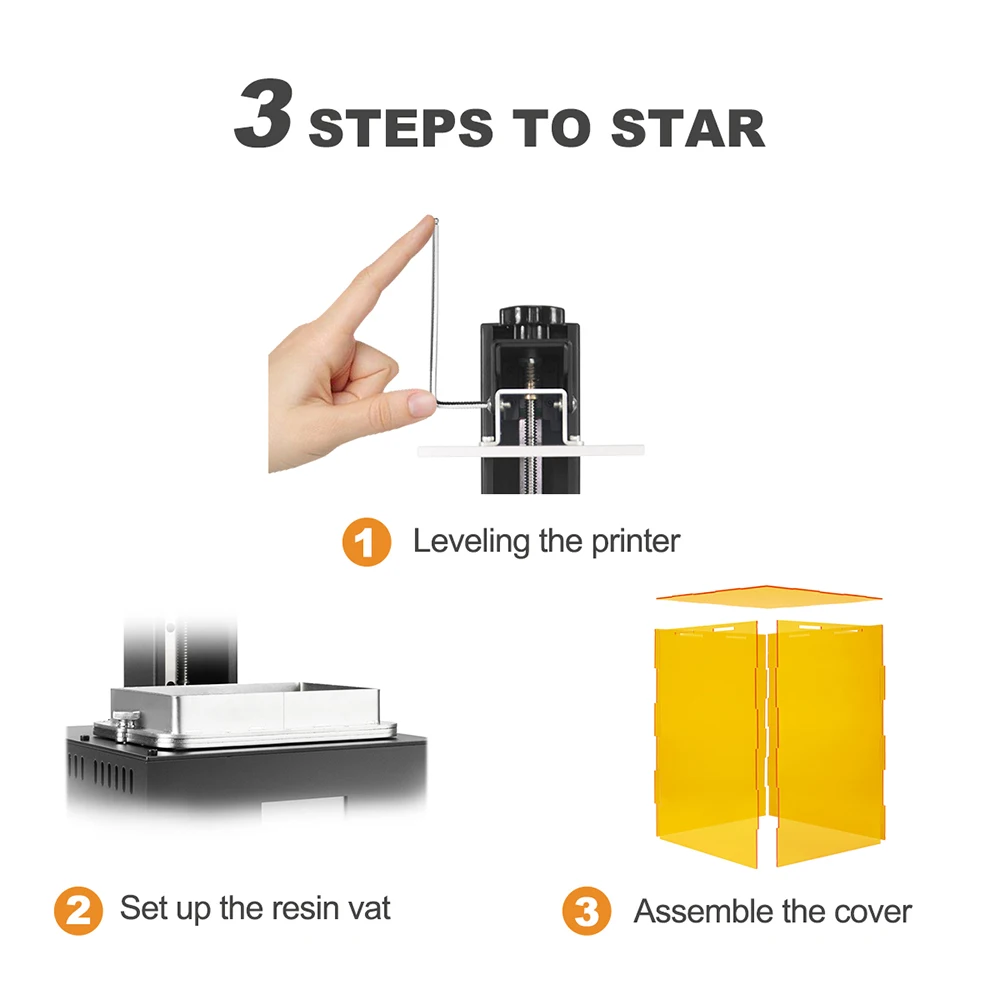 3 STEPS TO STAR

1 Leveling the printer

2 Set up the resin vat

3 Assemble the cover