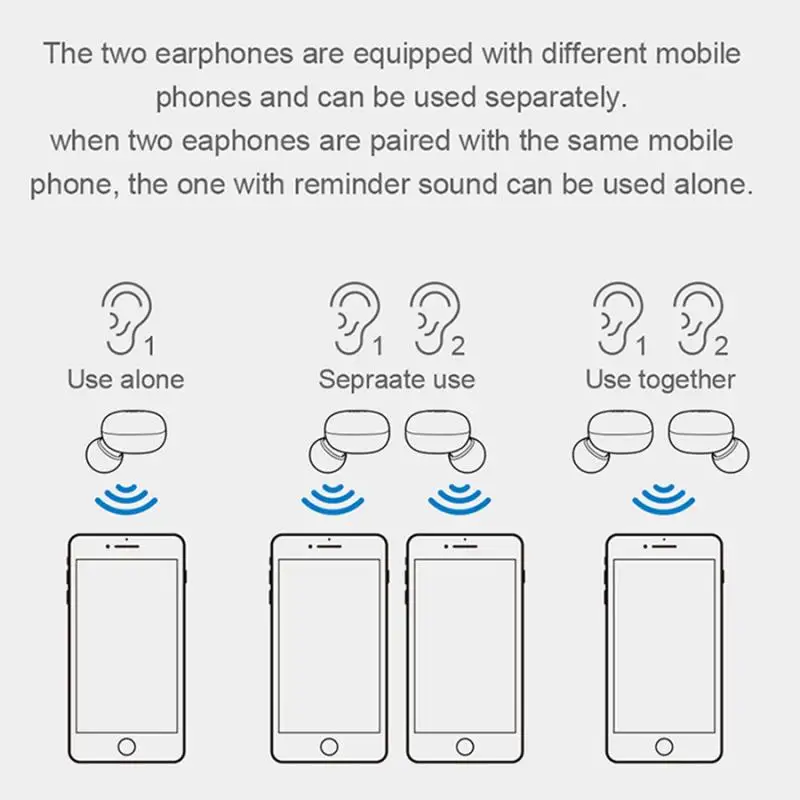 The two earphones are equipped with different mobile phones and can be used separately.
when two eaphones are paired with the same mobile phone, the one with reminder sound can be used alone.

1
Use alone

1 2
Sepraate use

1 2
Use together