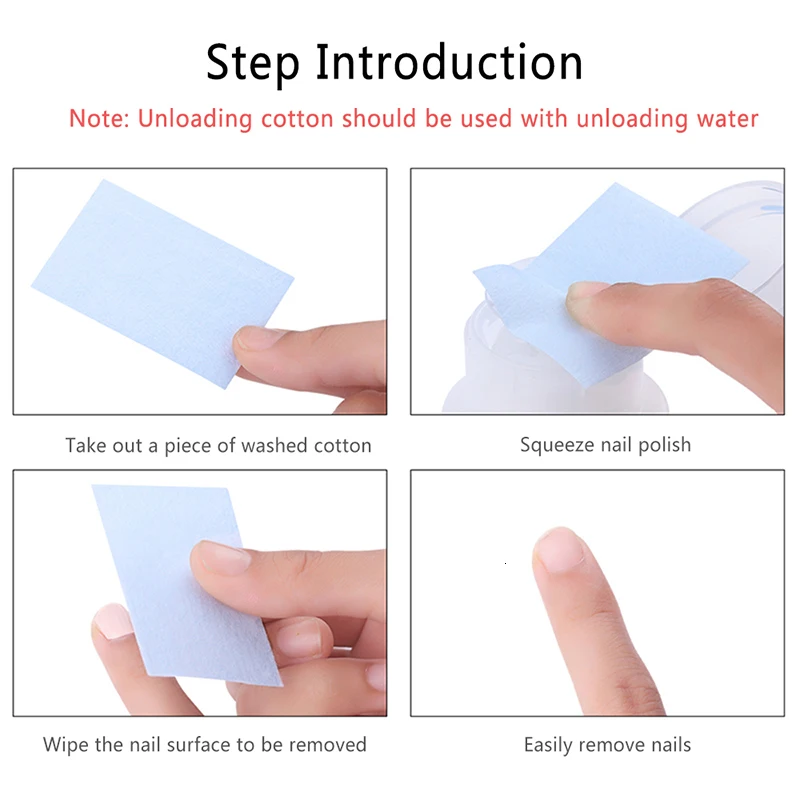 Step Introduction

Note: Unloading cotton should be used with unloading water

Take out a piece of washed cotton

Squeeze nail polish

Wipe the nail surface to be removed

Easily remove nails