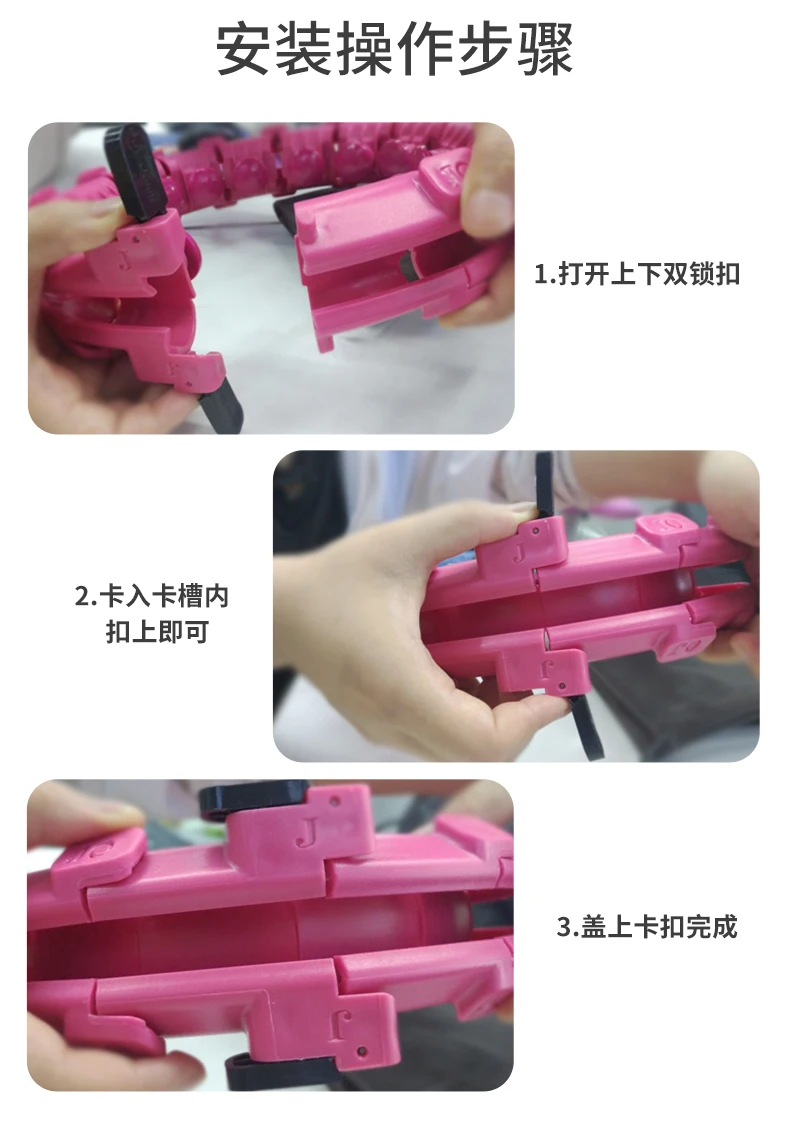 安装操作步骤

1.打开上下双锁扣

2.卡入卡槽内
扣上即可

3.盖上卡扣完成