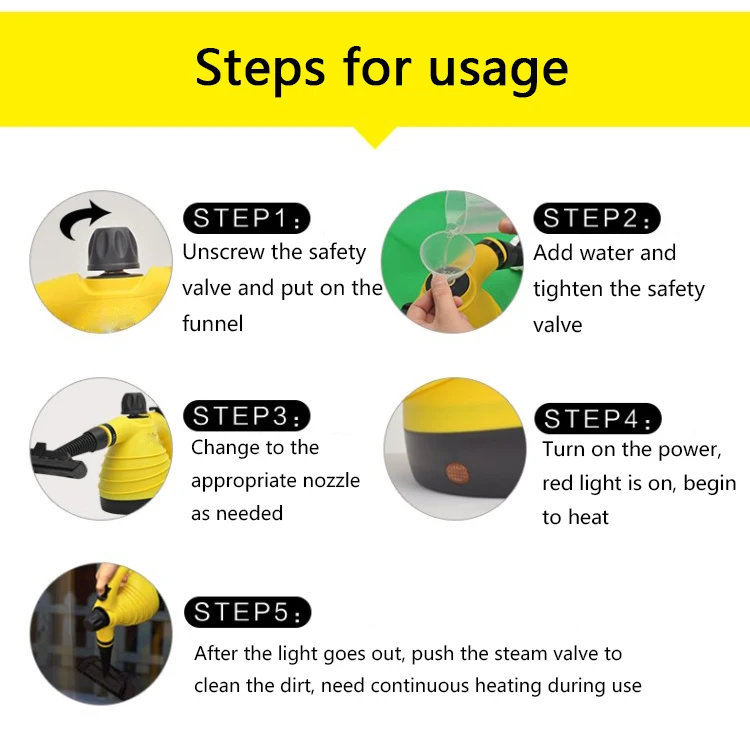 Steps for usage

STEP1:
Unscrew the safety valve and put on the funnel

STEP2:
Add water and tighten the safety valve

STEP3:
Change to the appropriate nozzle as needed

STEP4:
Turn on the power, red light is on, begin to heat

STEP5:
After the light goes out, push the steam valve to clean the dirt, need continuous heating during use