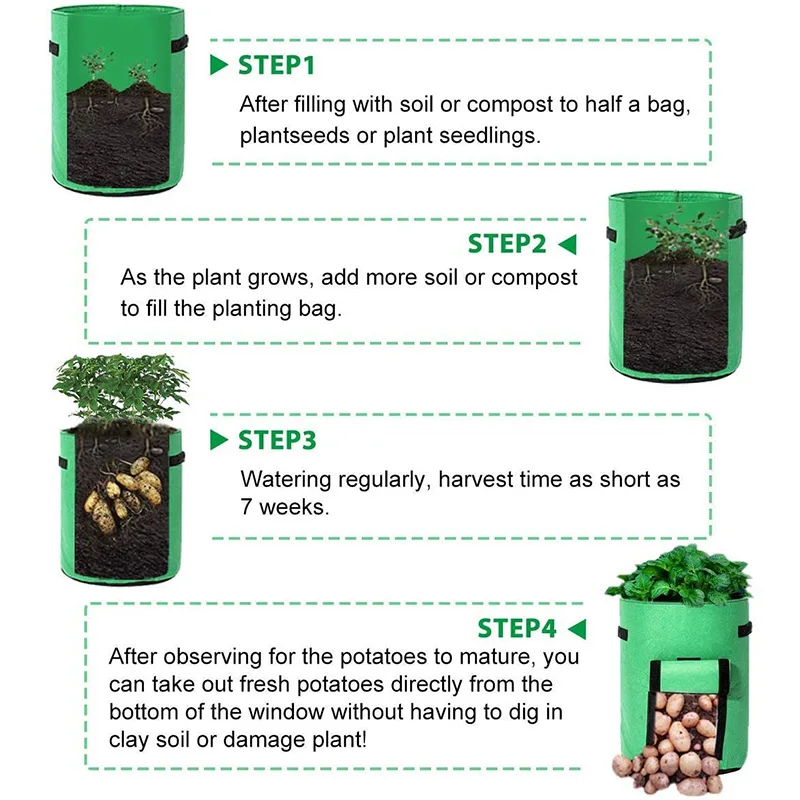 STEP1
After filling with soil or compost to half a bag, plantseeds or plant seedlings.

STEP2
As the plant grows, add more soil or compost to fill the planting bag.

STEP3
Watering regularly, harvest time as short as 7 weeks.

STEP4
After observing for the potatoes to mature, you can take out fresh potatoes directly from the bottom of the window without having to dig in clay soil or damage plant!