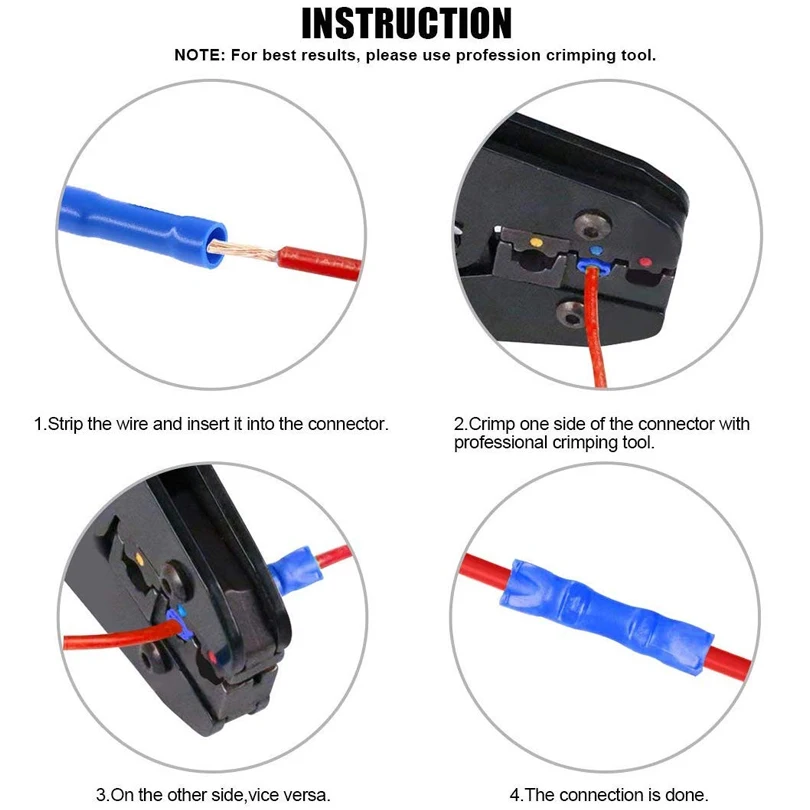 INSTRUCTION

NOTE: For best results, please use profession crimping tool.

1.Strip the wire and insert it into the connector.

2.Crimp one side of the connector with professional crimping tool.

3.On the other side,vice versa.

4.The connection is done.