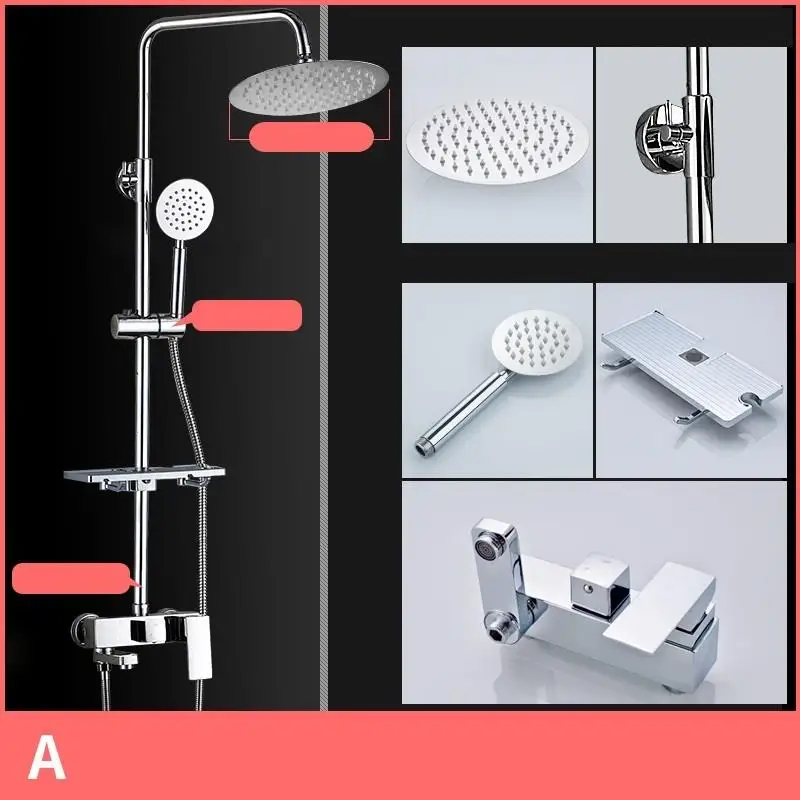 A