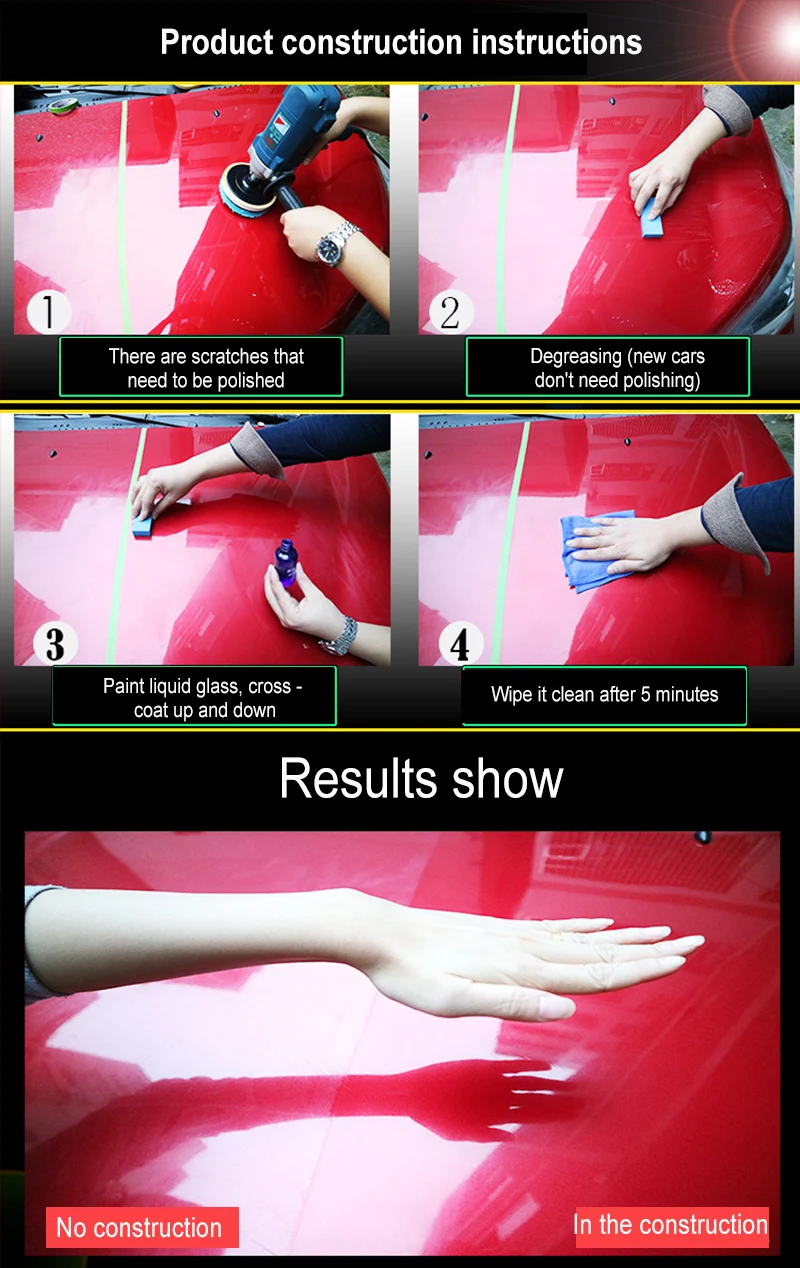 Product construction instructions

1

There are scratches that need to be polished

2

Degreasing (new cars don't need polishing)

3

Paint liquid glass, cross - coat up and down

4

Wipe it clean after 5 minutes

Results show

No construction

In the construction