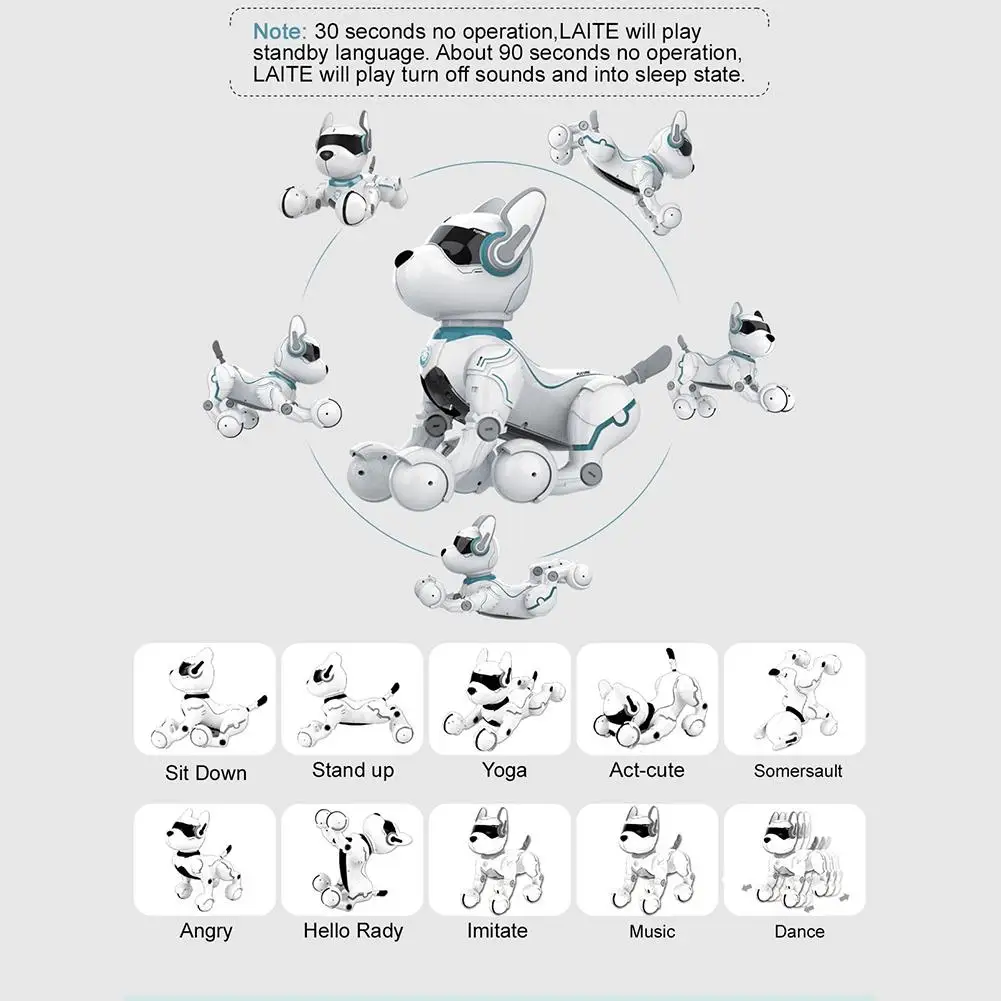 Note: 30 seconds no operation,LAITE will play standby language. About 90 seconds no operation, LAITE will play turn off sounds and into sleep state.

Sit Down

Stand up

Yoga

Act-cute

Somersault

Angry

Hello Rady

Imitate

Music

Dance