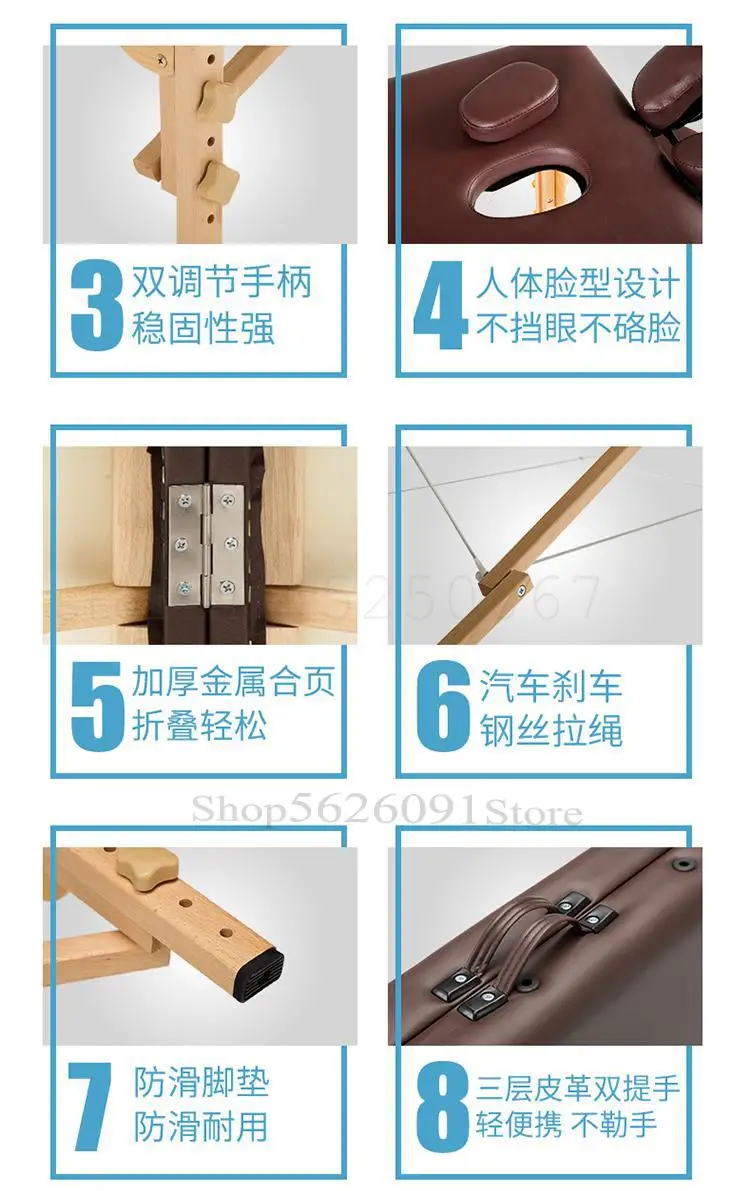 3 双调节手柄
稳固性强

4 人体脸型设计
不挡眼不硌脸

5 加厚金属合页
折叠轻松

6 汽车刹车
钢丝拉绳

Shop5626091Store

7 防滑脚垫
防滑耐用

8 三层皮革双提手
轻便携 不勒手