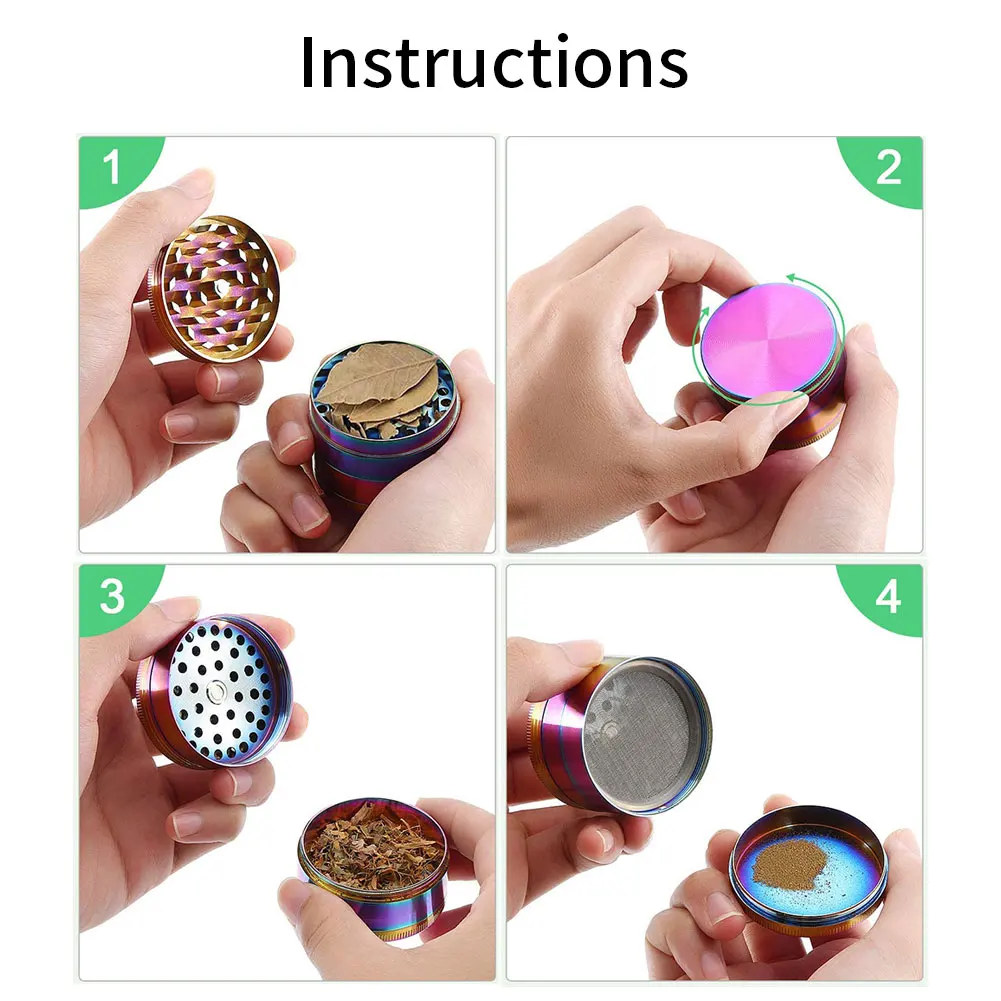 Instructions

1

2

3

4