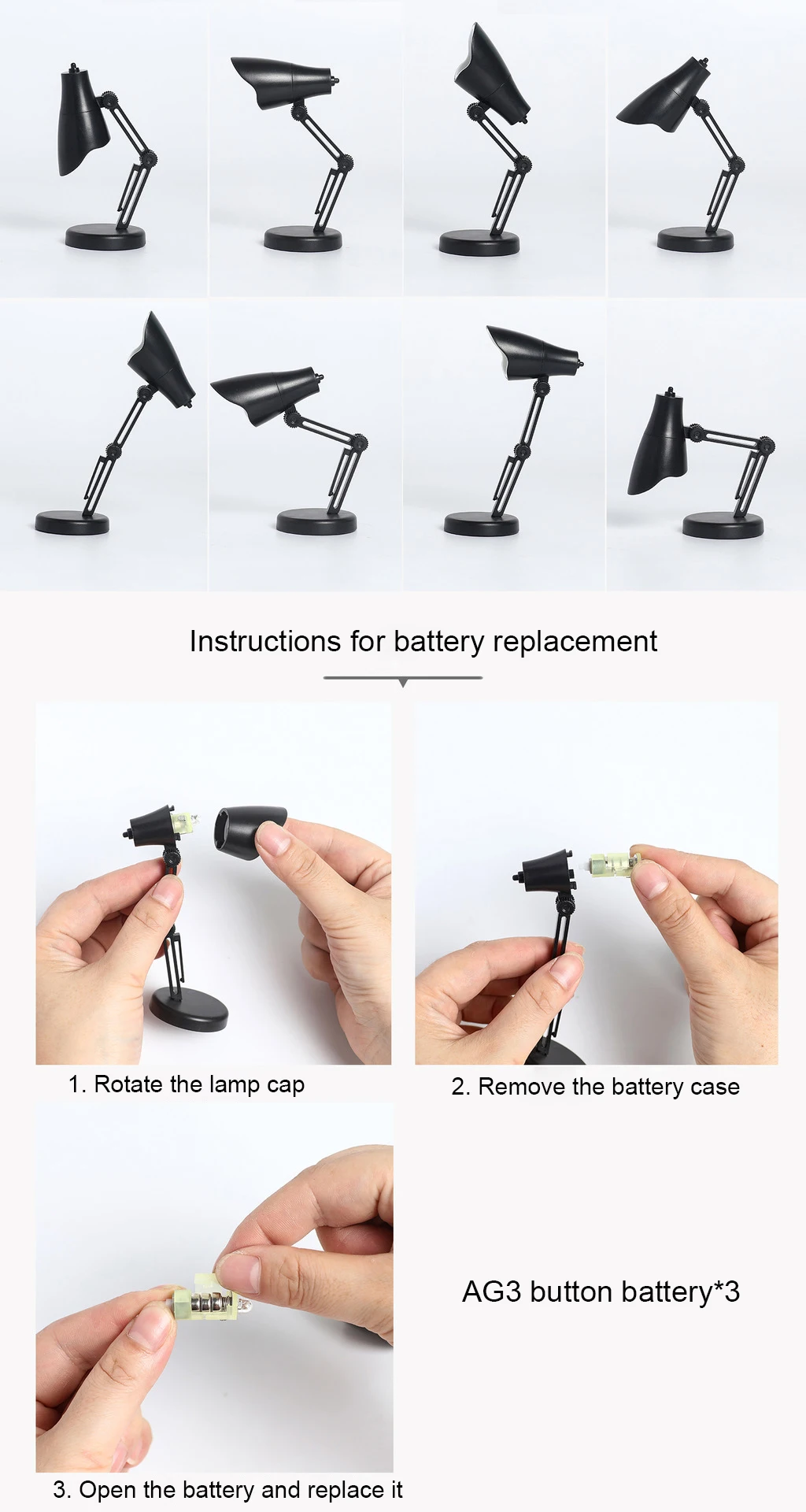 Instructions for battery replacement

1. Rotate the lamp cap

2. Remove the battery case

AG3 button battery*3

3. Open the battery and replace it