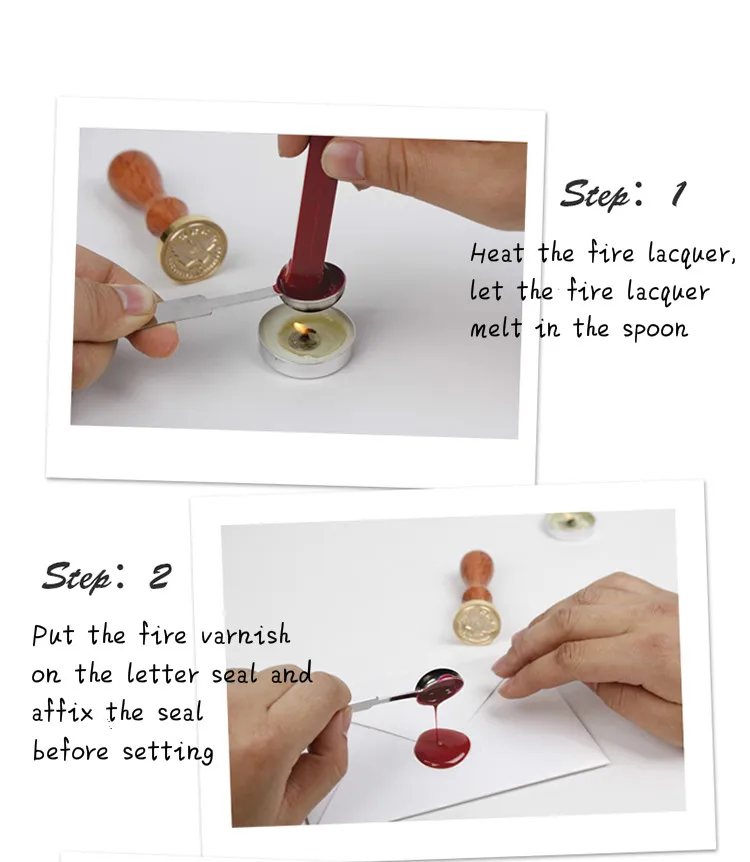 Step: 1

Heat the fire lacquer, let the fire lacquer melt in the spoon

Step: 2

Put the fire varnish on the letter seal and affix the seal before setting