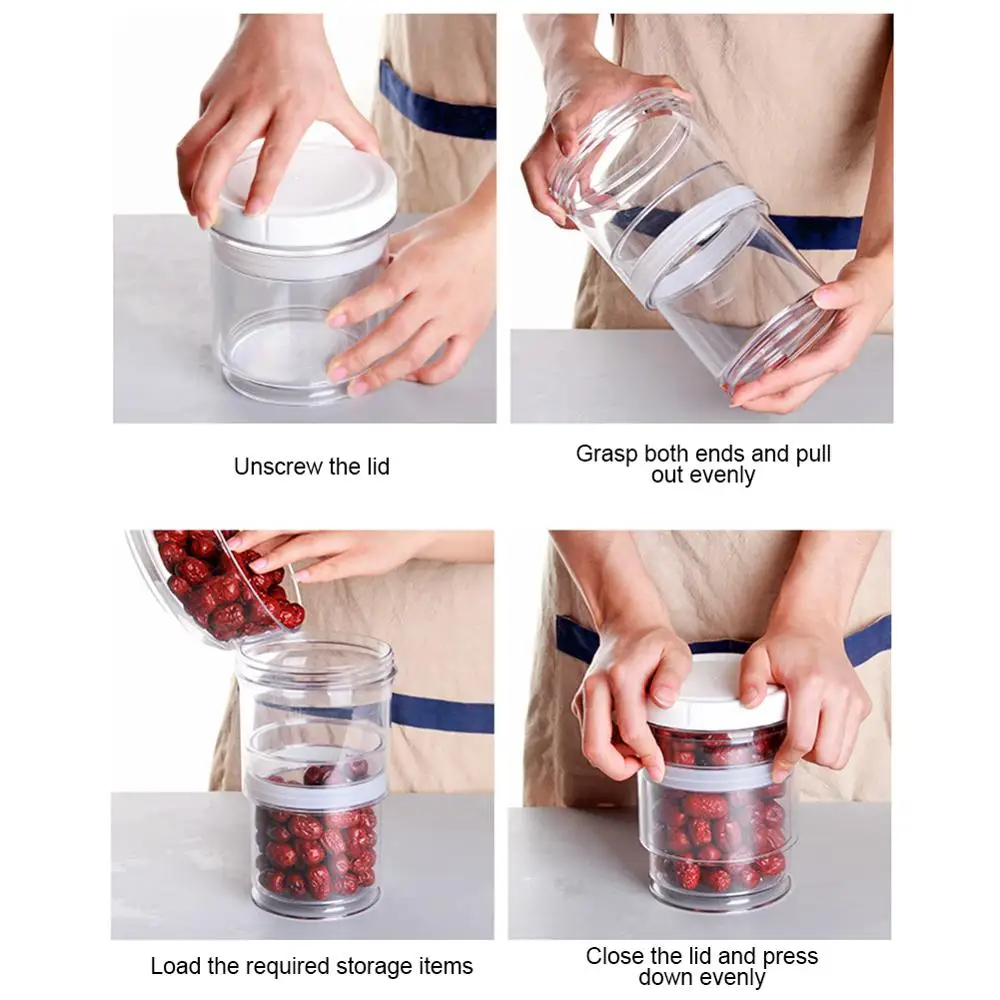 Unscrew the lid

Grasp both ends and pull out evenly

Load the required storage items

Close the lid and press down evenly