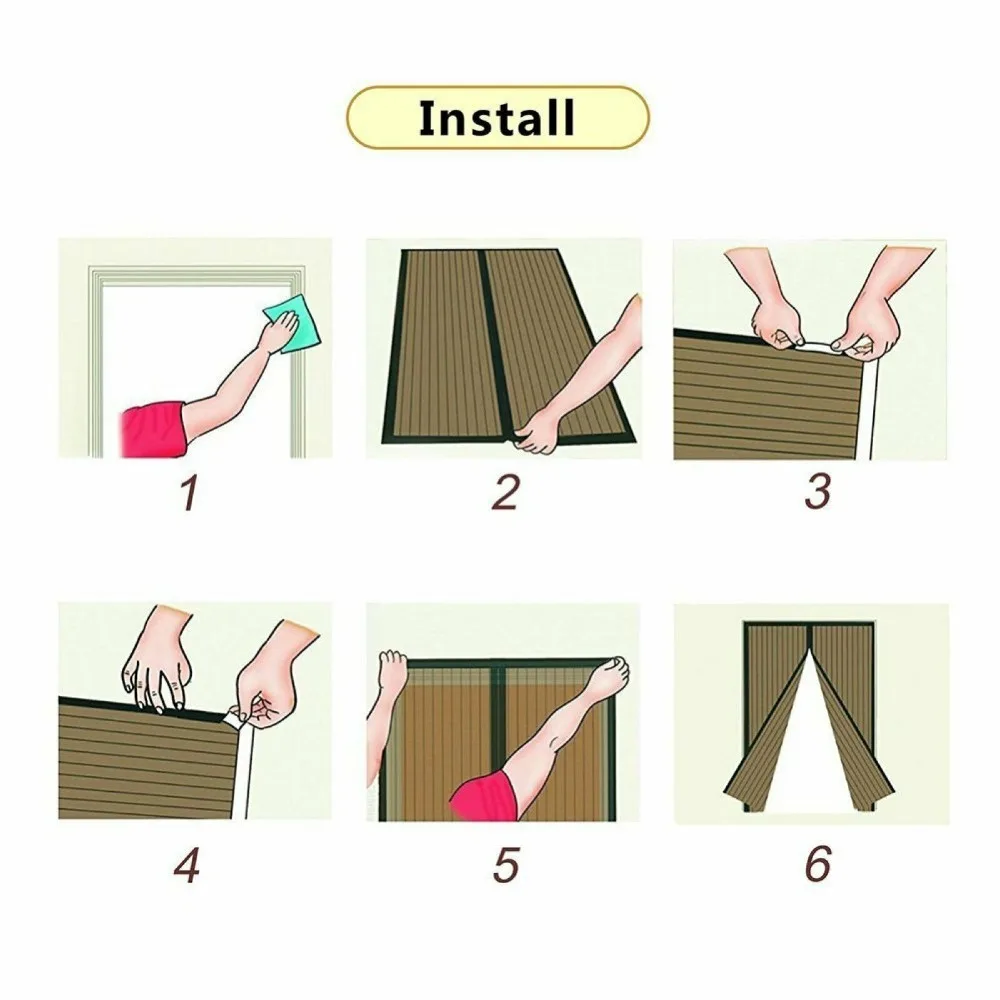 Install

1

2

3

4

5

6