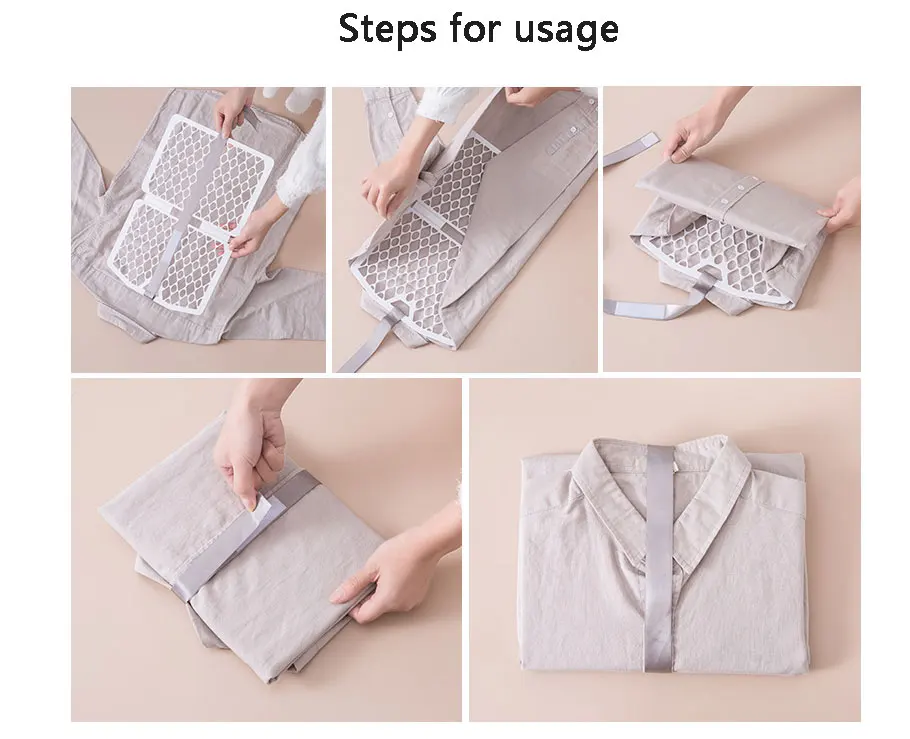 Steps for usage