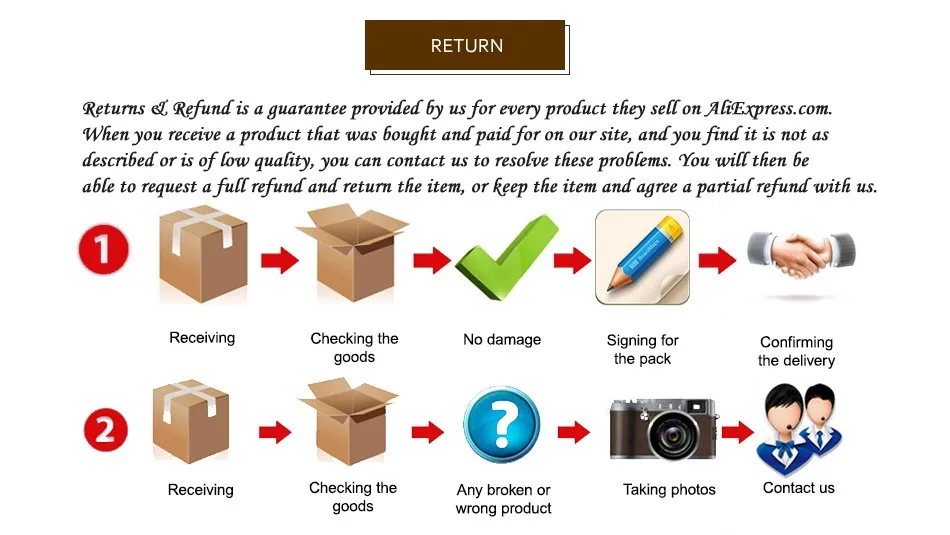 RETURN

Returns & Refund is a guarantee provided by us for every product they sell on AliExpress.com. When you receive a product that was bought and paid for on our site, and you find it is not as described or is of low quality, you can contact us to resolve these problems. You will then be able to request a full refund and return the item, or keep the item and agree a partial refund with us.

1

Receiving

Checking the goods

No damage

Signing for the pack

Confirming the delivery

2

Receiving

Checking the goods

Any broken or wrong product

Taking photos

Contact us