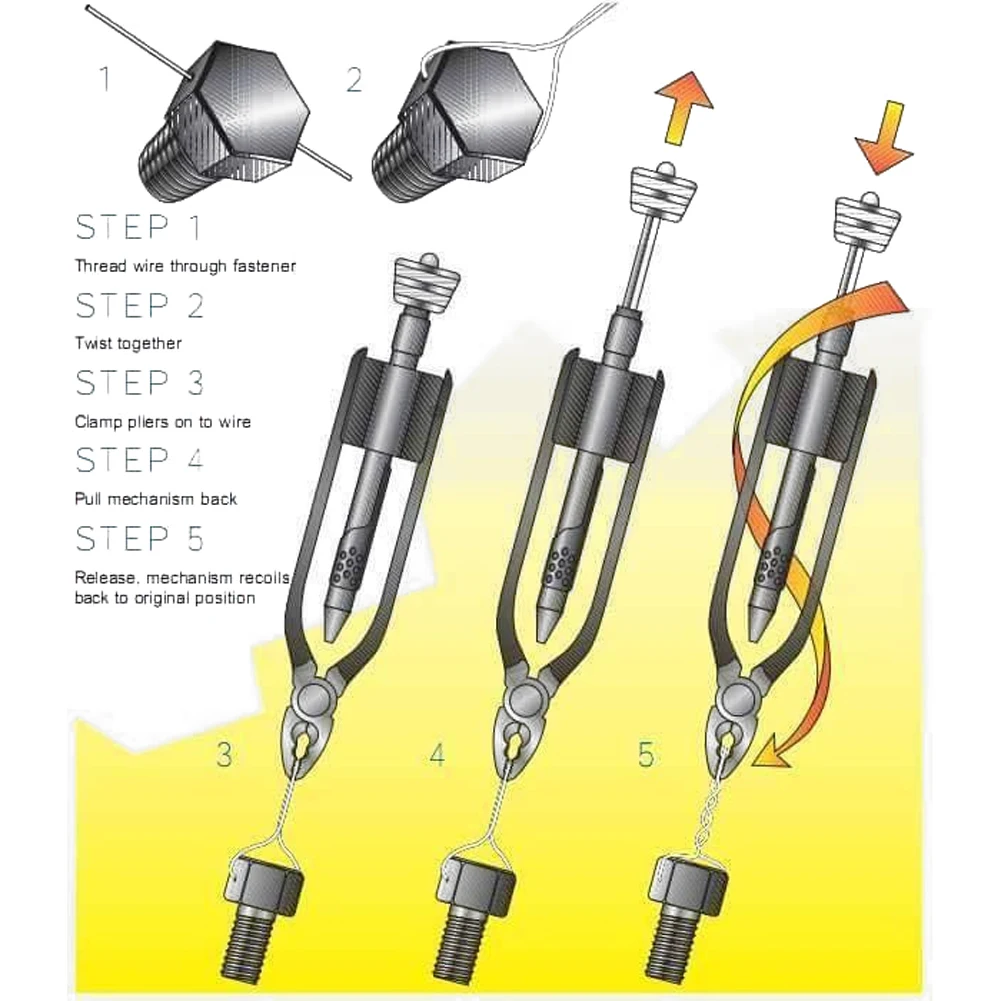 1

2

STEP 1

Thread wire through fastener

STEP 2

Twist together

STEP 3

Clamp pliers on to wire

STEP 4

Pull mechanism back

STEP 5

Release. mechanism recoils back to original position

3

4

5