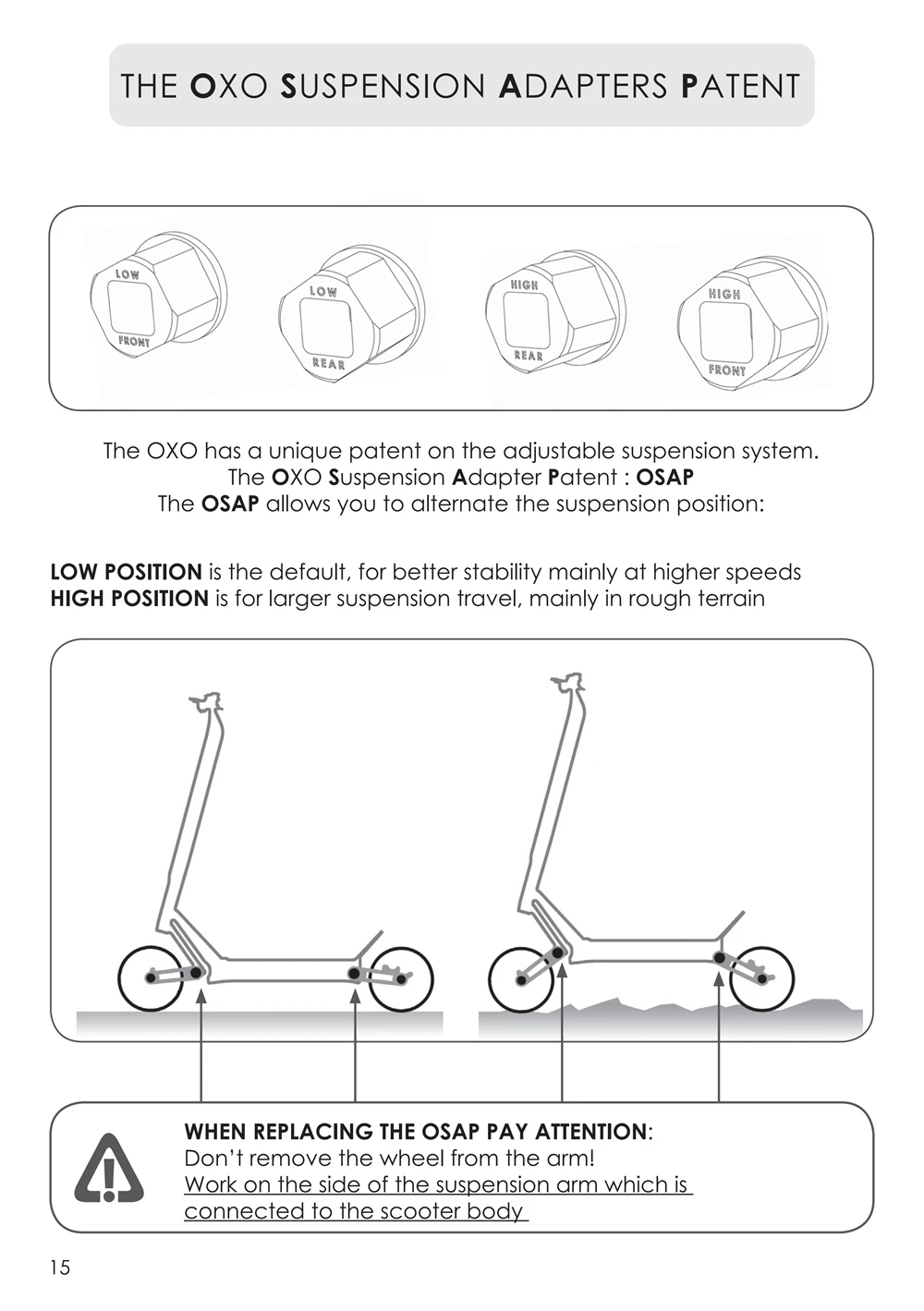 THE OXO SUSPENSION ADAPTERS PATENT

LOW
FRONT

LOW
REAR

HIGH
REAR

HIGH
FRONT

The OXO has a unique patent on the adjustable suspension system.
The OXO Suspension Adapter Patent : OSAP
The OSAP allows you to alternate the suspension position:

LOW POSITION is the default, for better stability mainly at higher speeds
HIGH POSITION is for larger suspension travel, mainly in rough terrain

WHEN REPLACING THE OSAP PAY ATTENTION:
Don't remove the wheel from the arm!
Work on the side of the suspension arm which is connected to the scooter body

15