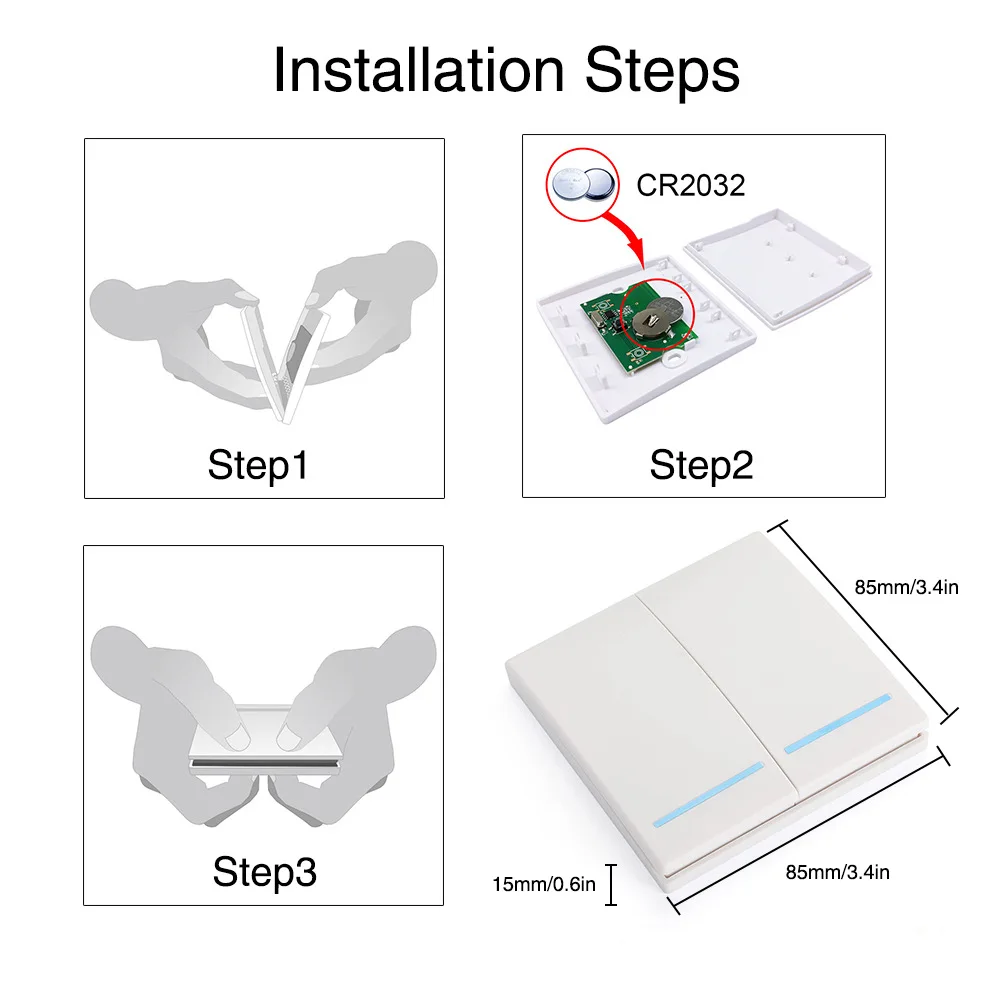 Installation Steps

Step1

CR2032

Step2

Step3

85mm/3.4in

15mm/0.6in

85mm/3.4in