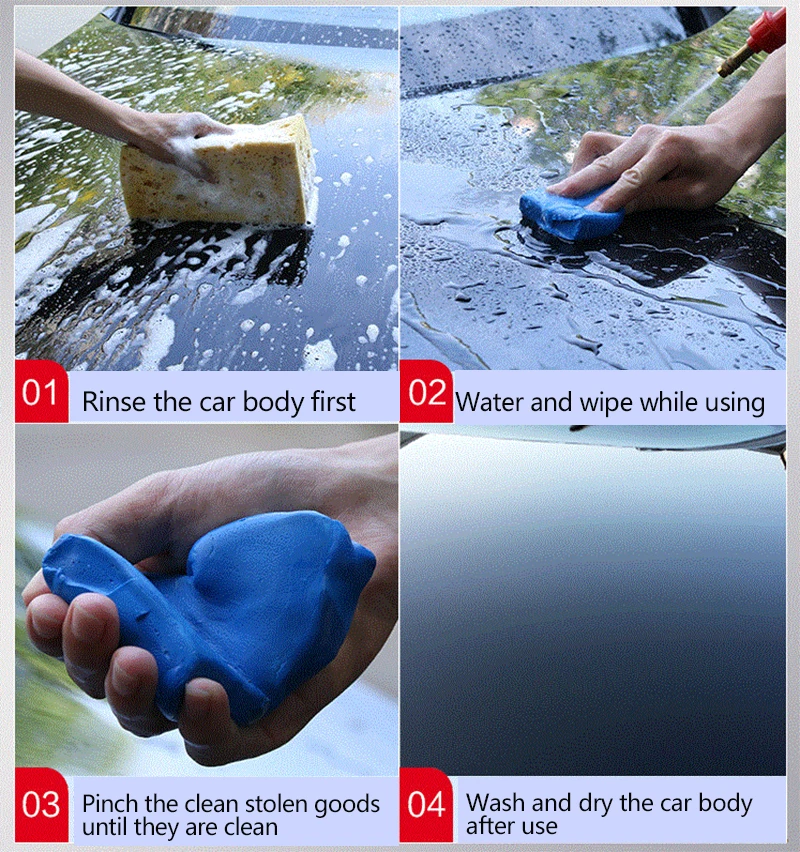 01 Rinse the car body first

02 Water and wipe while using

03 Pinch the clean stolen goods until they are clean

04 Wash and dry the car body after use