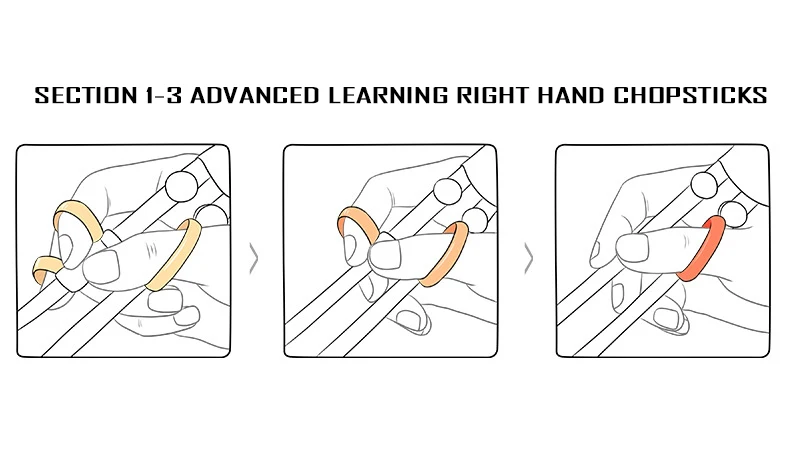 SECTION 1-3 ADVANCED LEARNING RIGHT HAND CHOPSTICKS