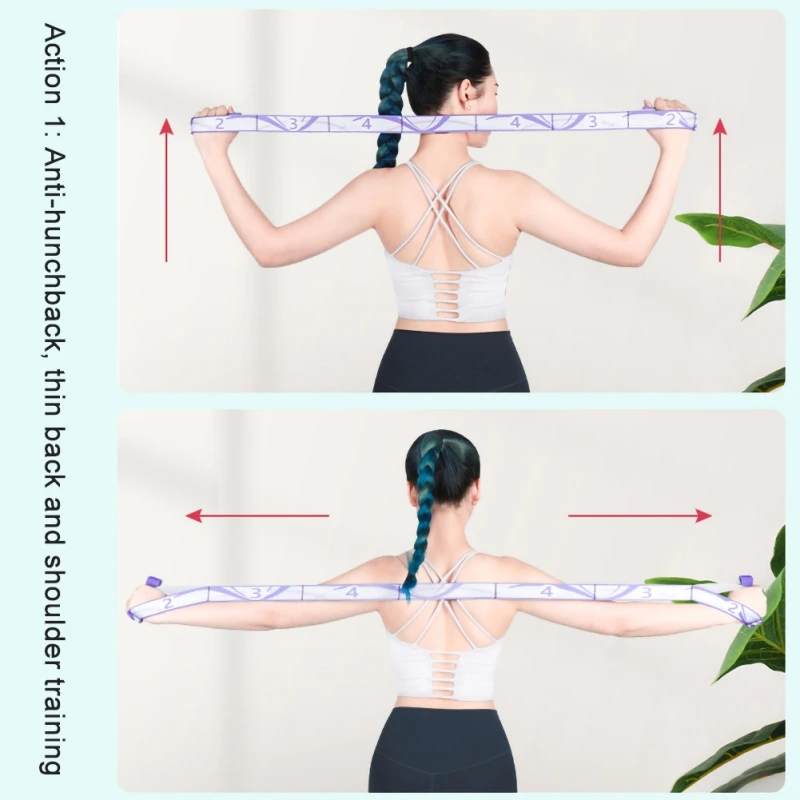 Action 1: Anti-hunchback, thin back and shoulder training

2 3 4 4 3 2

2 3 4 4 3 2