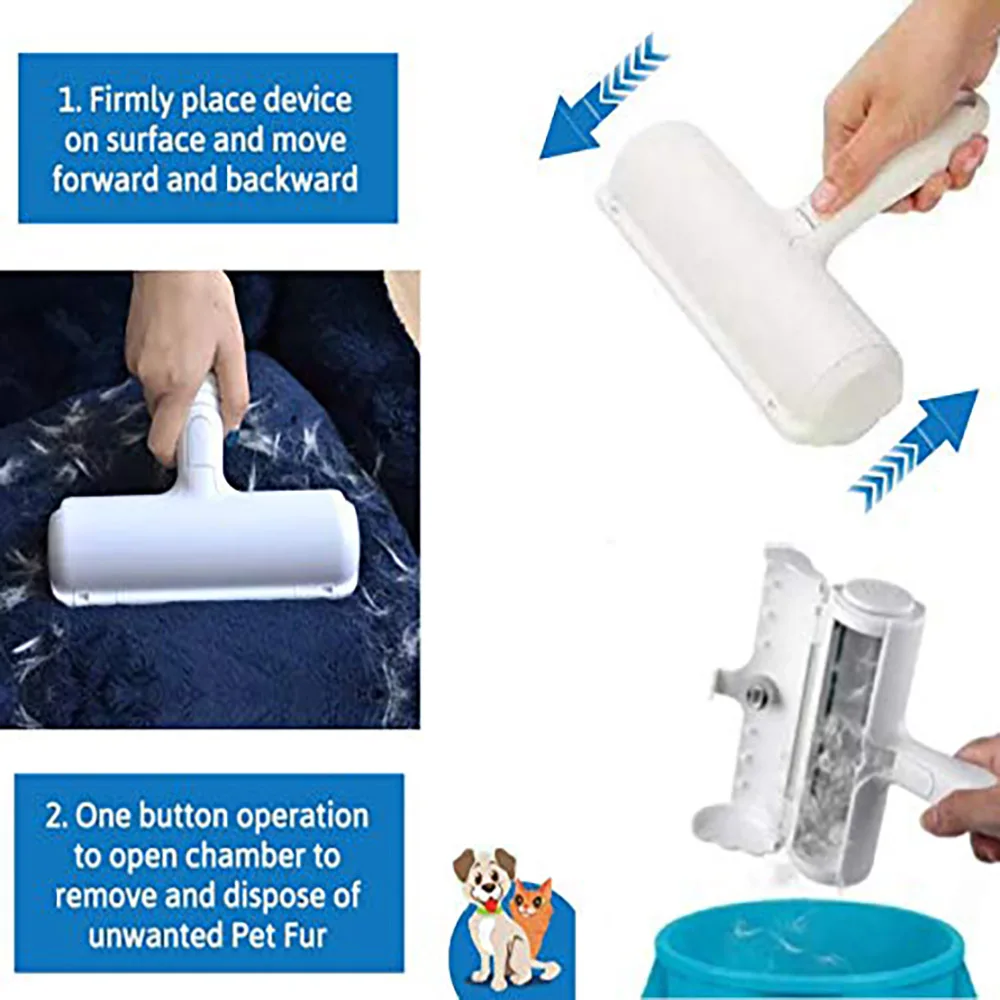 1. Firmly place device on surface and move forward and backward

2. One button operation to open chamber to remove and dispose of unwanted Pet Fur