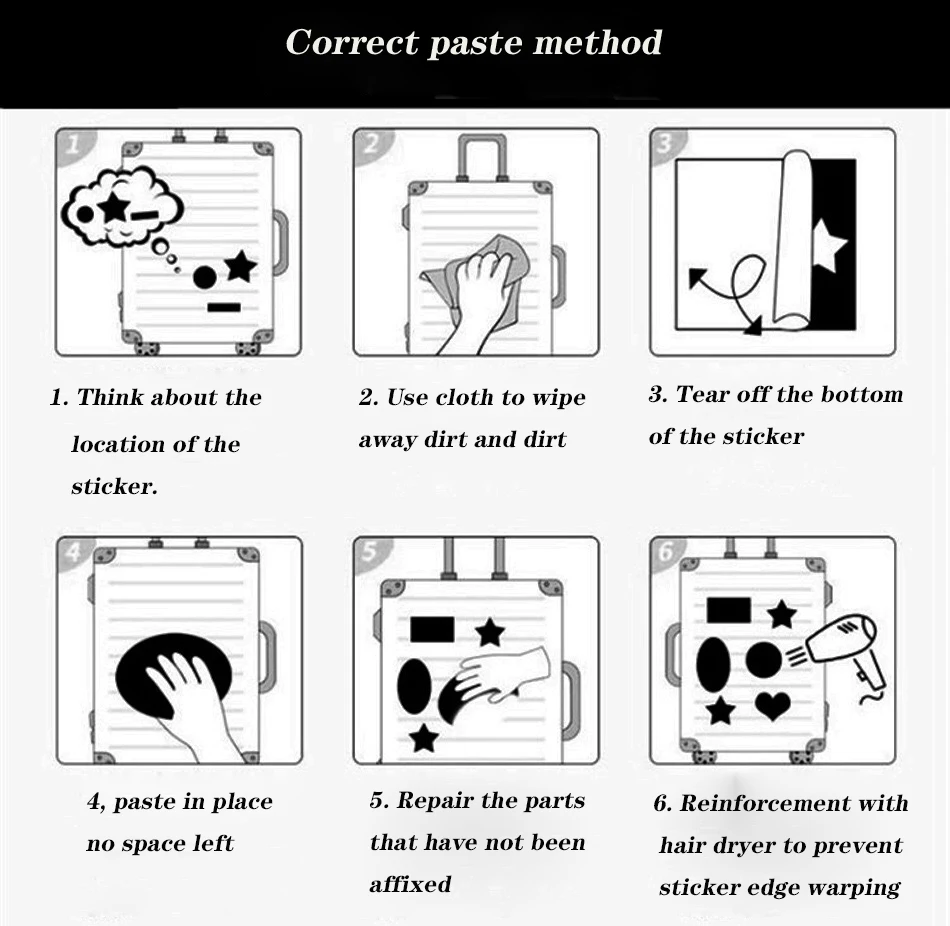 Correct paste method

1

2

3

1. Think about the location of the sticker.

2. Use cloth to wipe away dirt and dirt

3. Tear off the bottom of the sticker

4

5

6

4, paste in place no space left

5. Repair the parts that have not been affixed

6. Reinforcement with hair dryer to prevent sticker edge warping