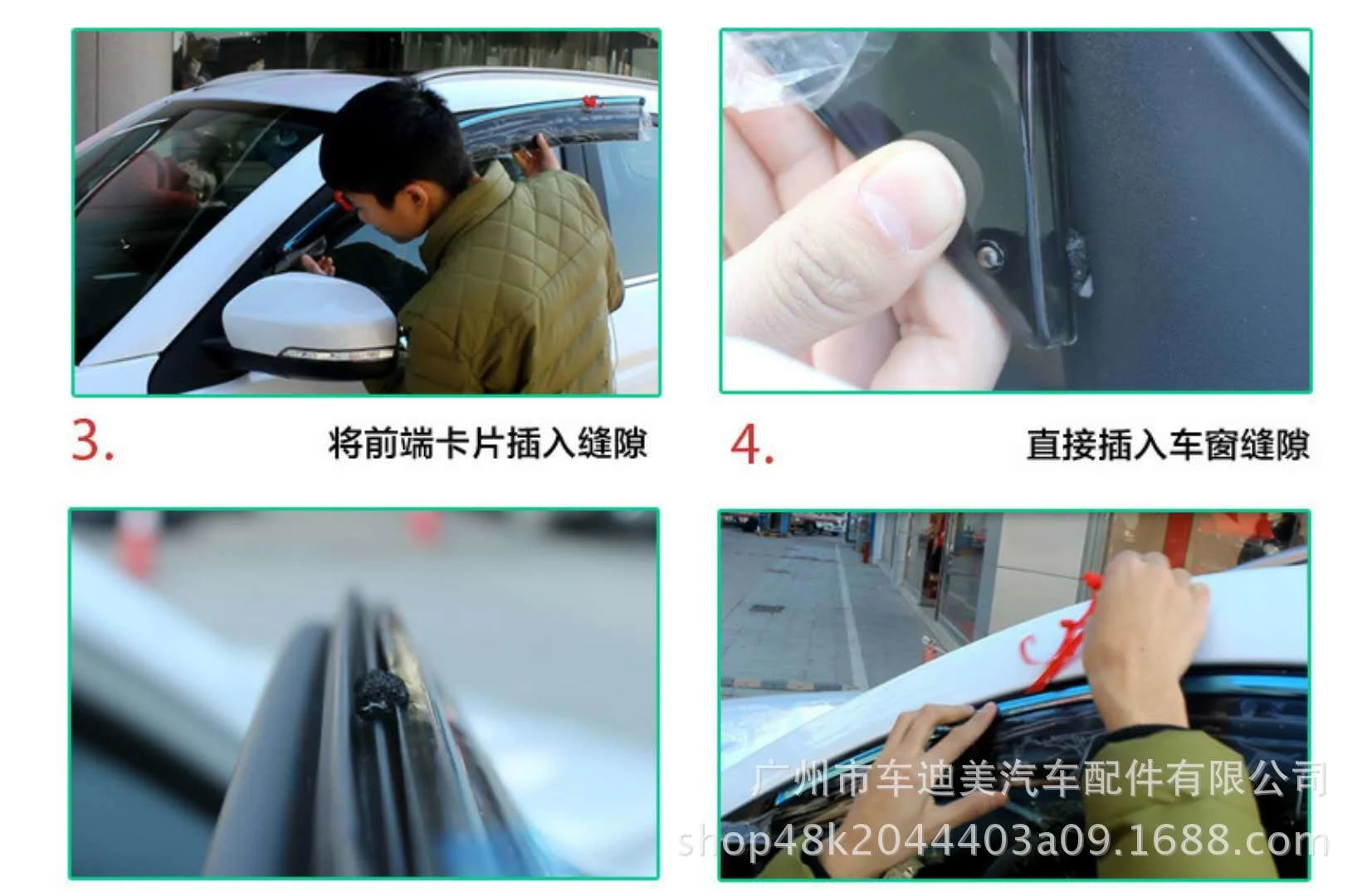 3.

将前端卡片插入缝隙

4.

直接插入车窗缝隙

广州市车迪美汽车配件有限公司
shop48k2044403a09.1688.com