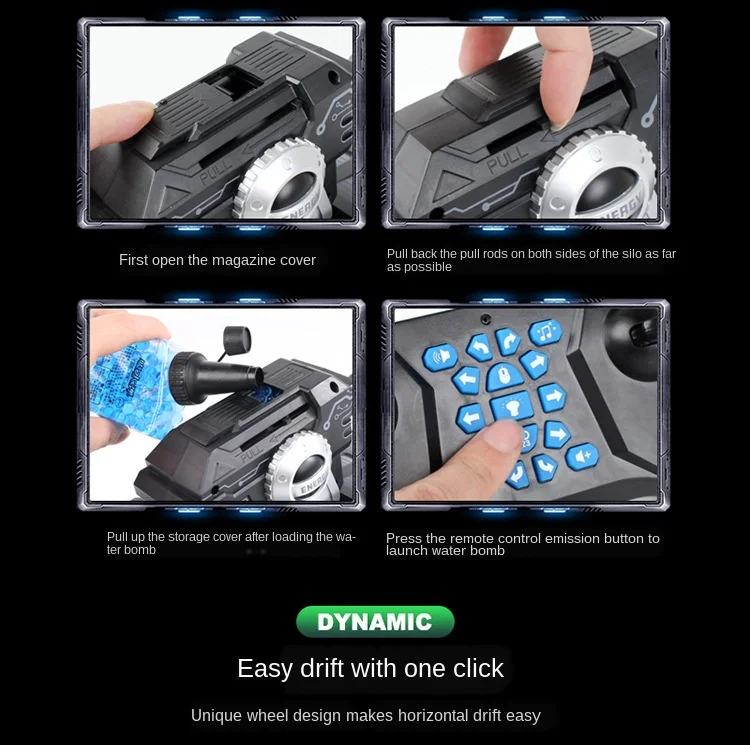 PULL

ENERGY

PULL

ENERGY

First open the magazine cover

Pull back the pull rods on both sides of the silo as far as possible

PULL

ENERGY

Pull up the storage cover after loading the water bomb

Press the remote control emission button to launch water bomb

DYNAMIC

Easy drift with one click

Unique wheel design makes horizontal drift easy