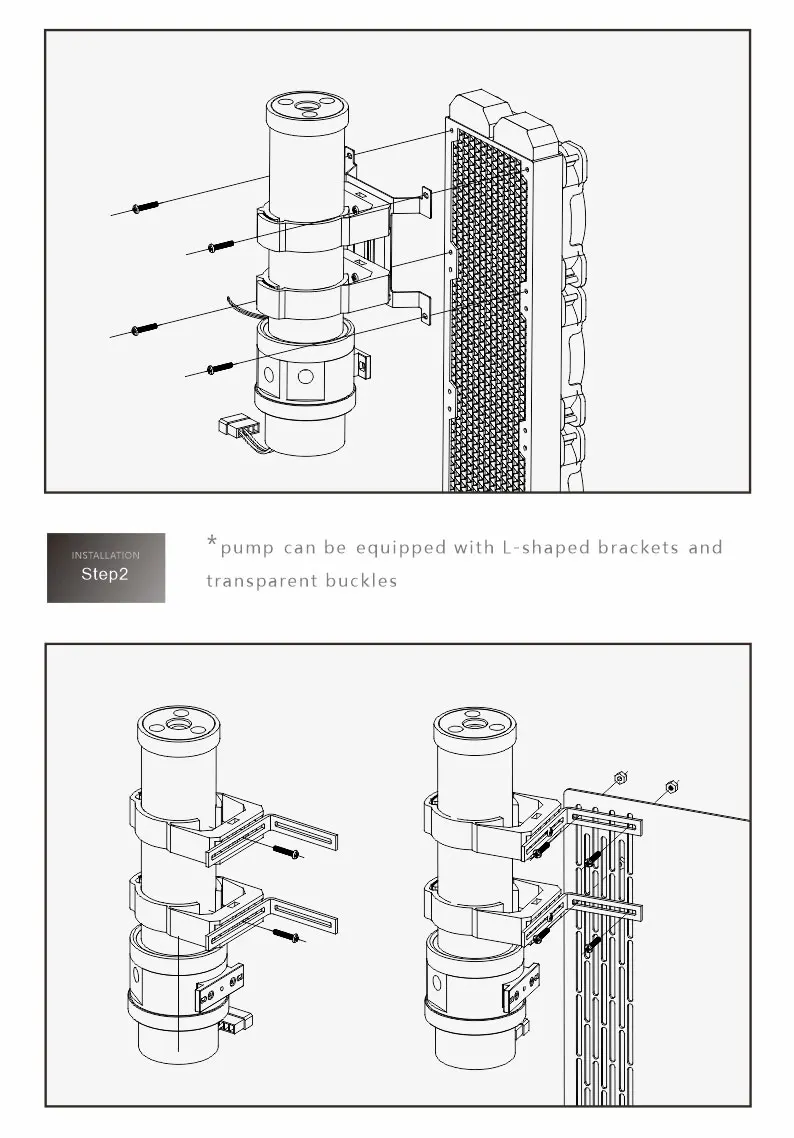 INSTALLATION
Step2

*pump can be equipped with L-shaped brackets and transparent buckles