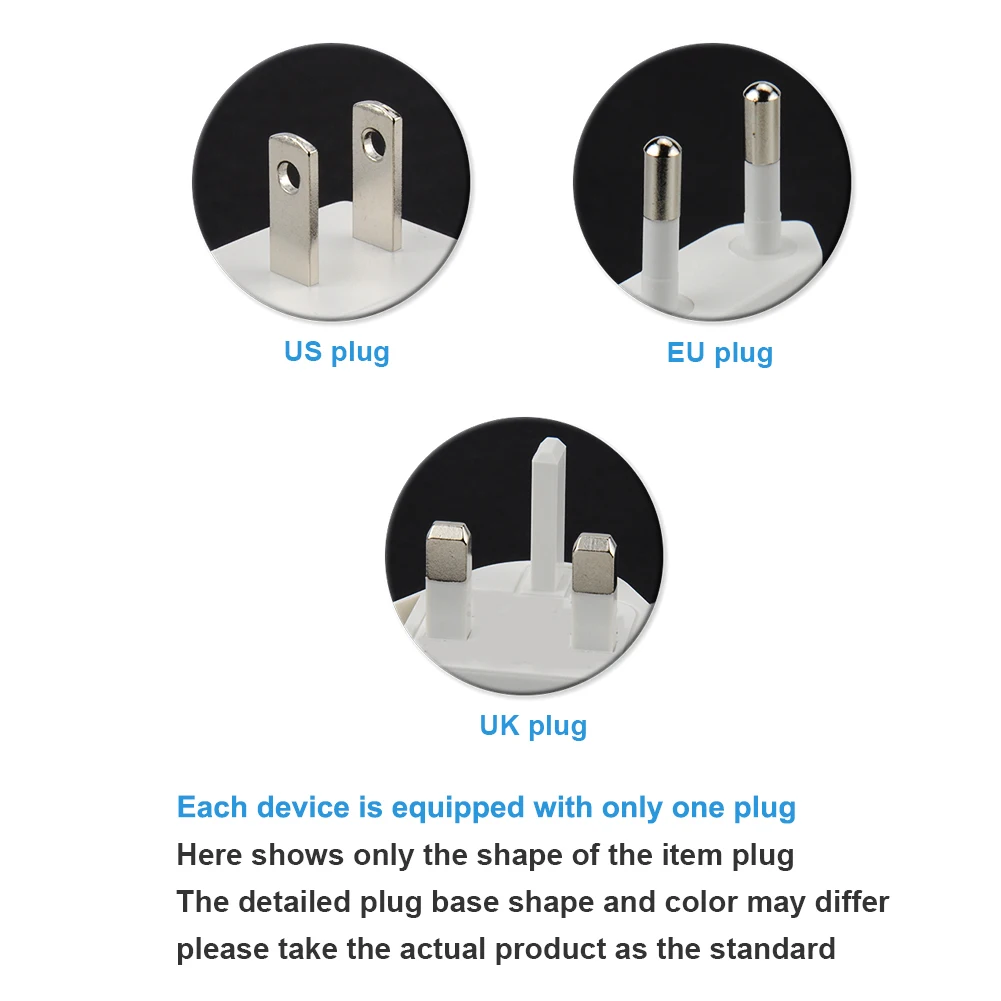 US plug

EU plug

UK plug

Each device is equipped with only one plug
Here shows only the shape of the item plug
The detailed plug base shape and color may differ
please take the actual product as the standard