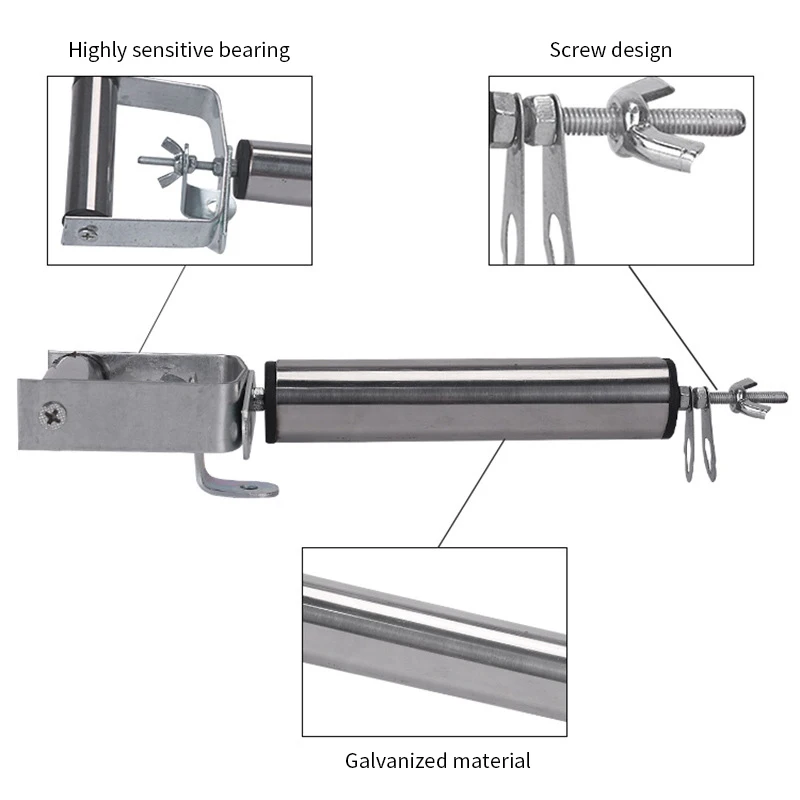 Highly sensitive bearing

Screw design

Galvanized material