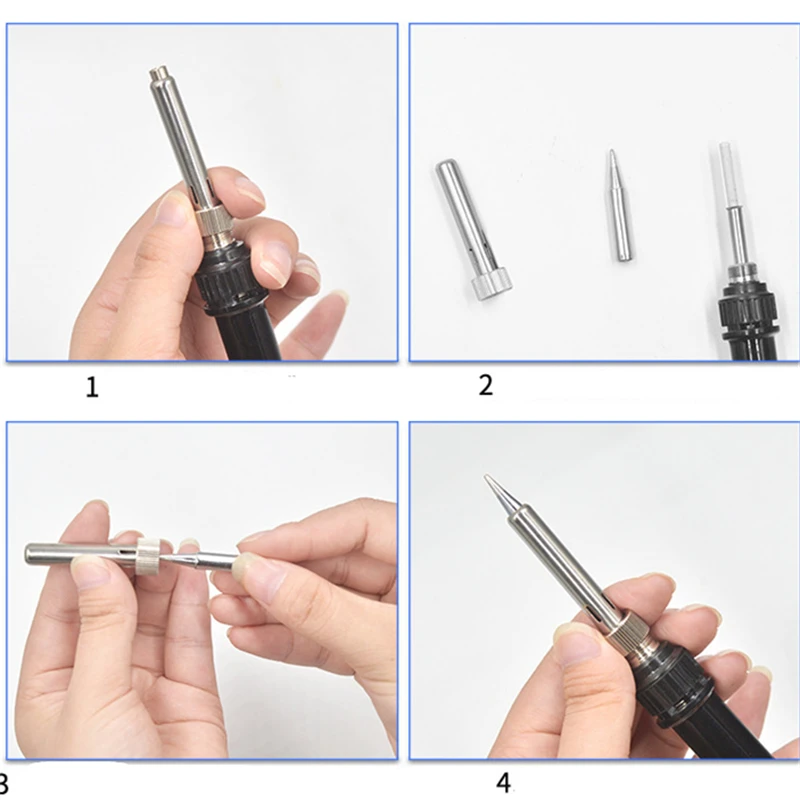 1

2

3

4