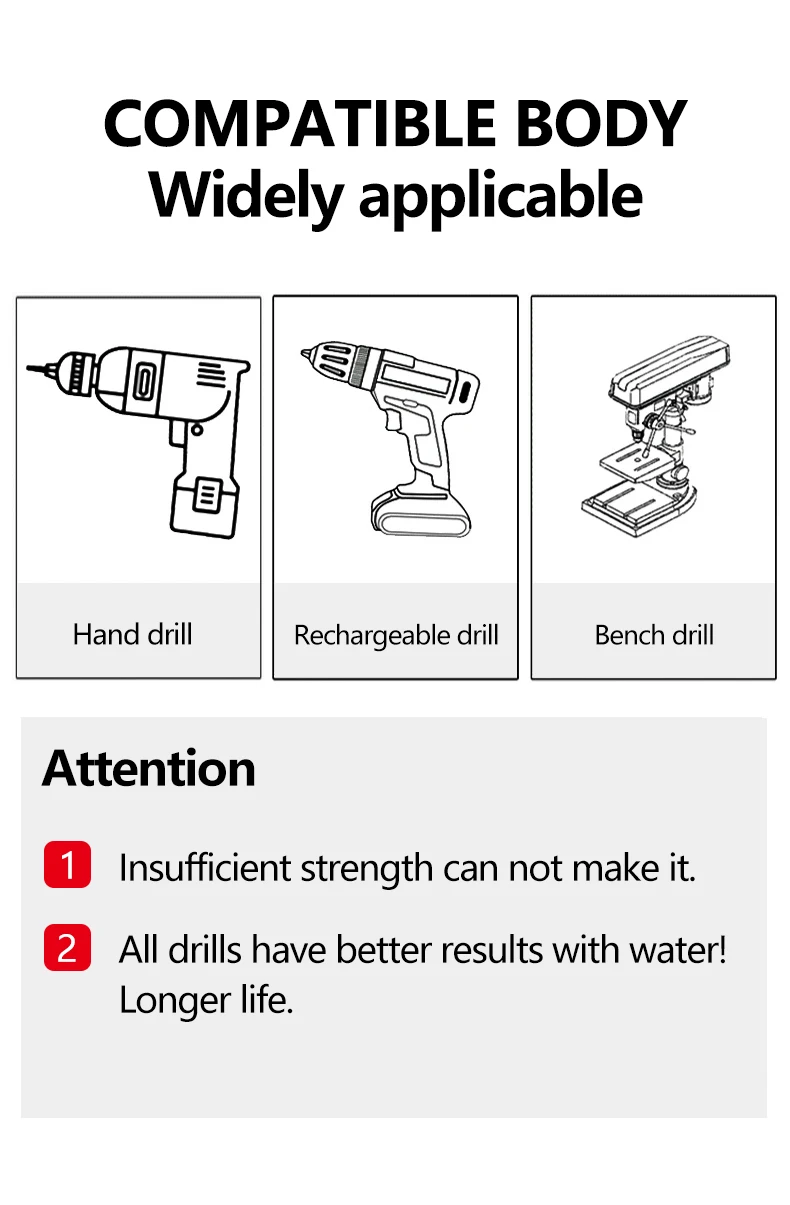 COMPATIBLE BODY
Widely applicable

Hand drill

Rechargeable drill

Bench drill

Attention

1 Insufficient strength can not make it.

2 All drills have better results with water! Longer life.