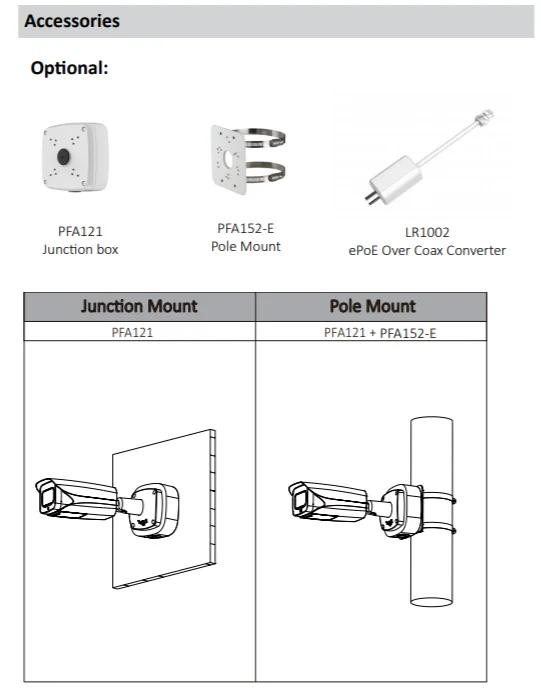 Accessories

Optional:

PFA121
Junction box

PFA152-E
Pole Mount

LR1002
ePoE Over Coax Converter

| Junction Mount | Pole Mount |
|---|---|
| PFA121 | PFA121 + PFA152-E |