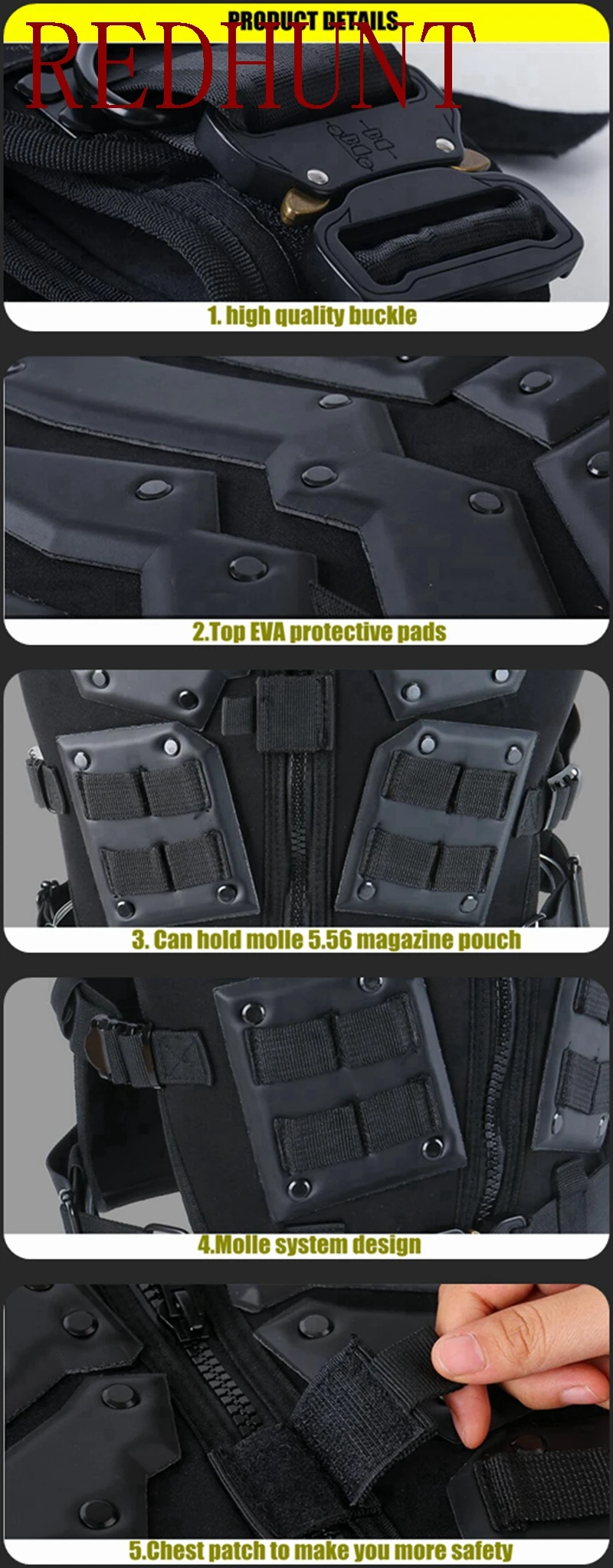 PRODUCT DETAILS

REDHUNT

1. high quality buckle

2.Top EVA protective pads

3. Can hold molle 5.56 magazine pouch

4.Molle system design

5.Chest patch to make you more safety