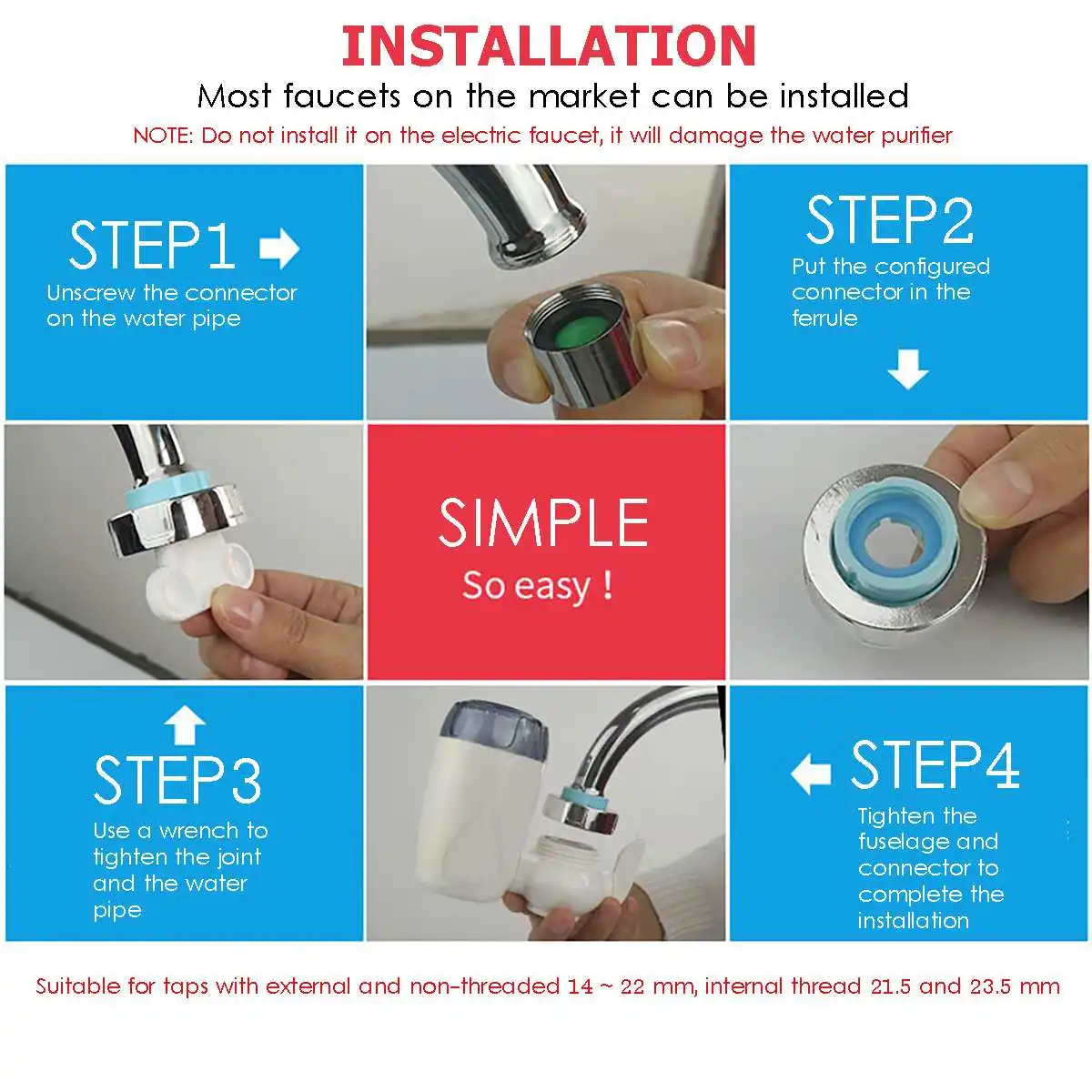 INSTALLATION

Most faucets on the market can be installed

NOTE: Do not install it on the electric faucet, it will damage the water purifier

STEP1

Unscrew the connector on the water pipe

STEP2

Put the configured connector in the ferrule

SIMPLE

So easy !

STEP3

Use a wrench to tighten the joint and the water pipe

STEP4

Tighten the fuselage and connector to complete the installation

Suitable for taps with external and non-threaded 14 ~ 22 mm, internal thread 21.5 and 23.5 mm