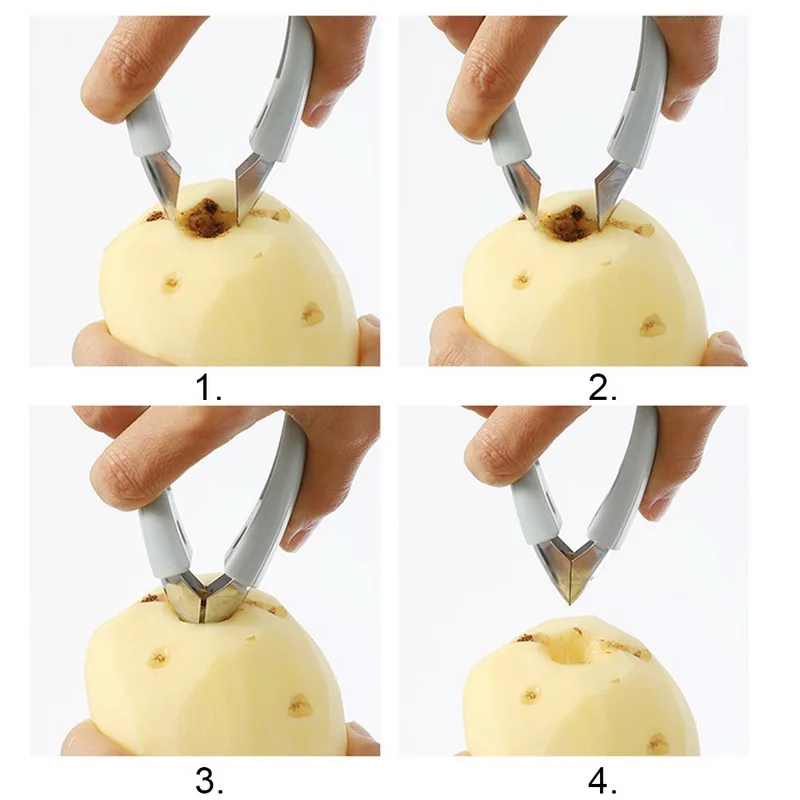 1.

2.

3.

4.