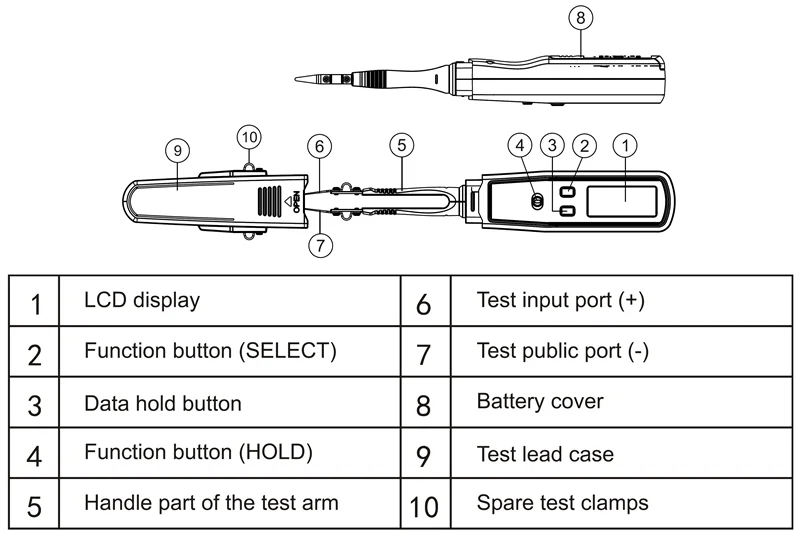 8

9 10 6 5 4 3 2 1

OPEN

7

| 1 | LCD display | 6 | Test input port (+) |
|---|---|---|---|
| 2 | Function button (SELECT) | 7 | Test public port (-) |
| 3 | Data hold button | 8 | Battery cover |
| 4 | Function button (HOLD) | 9 | Test lead case |
| 5 | Handle part of the test arm | 10 | Spare test clamps |