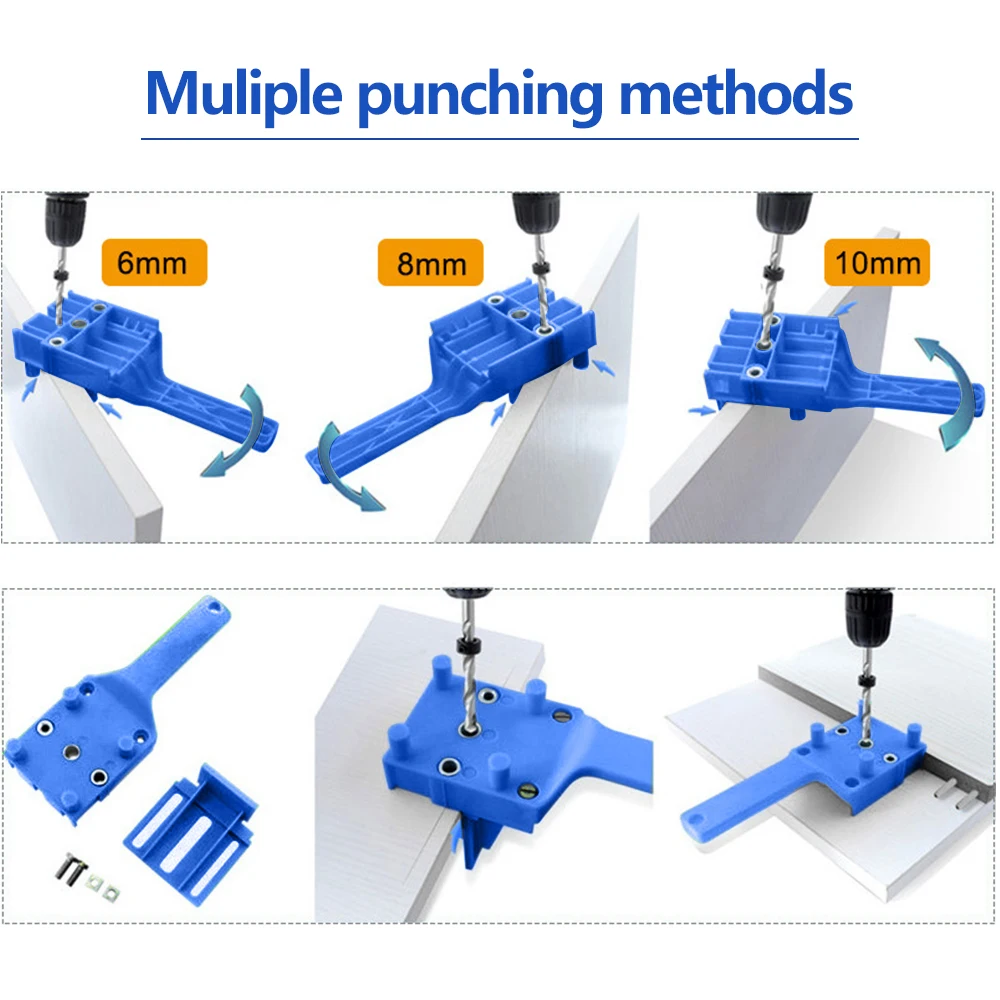 Muliple punching methods

6mm

8mm

10mm